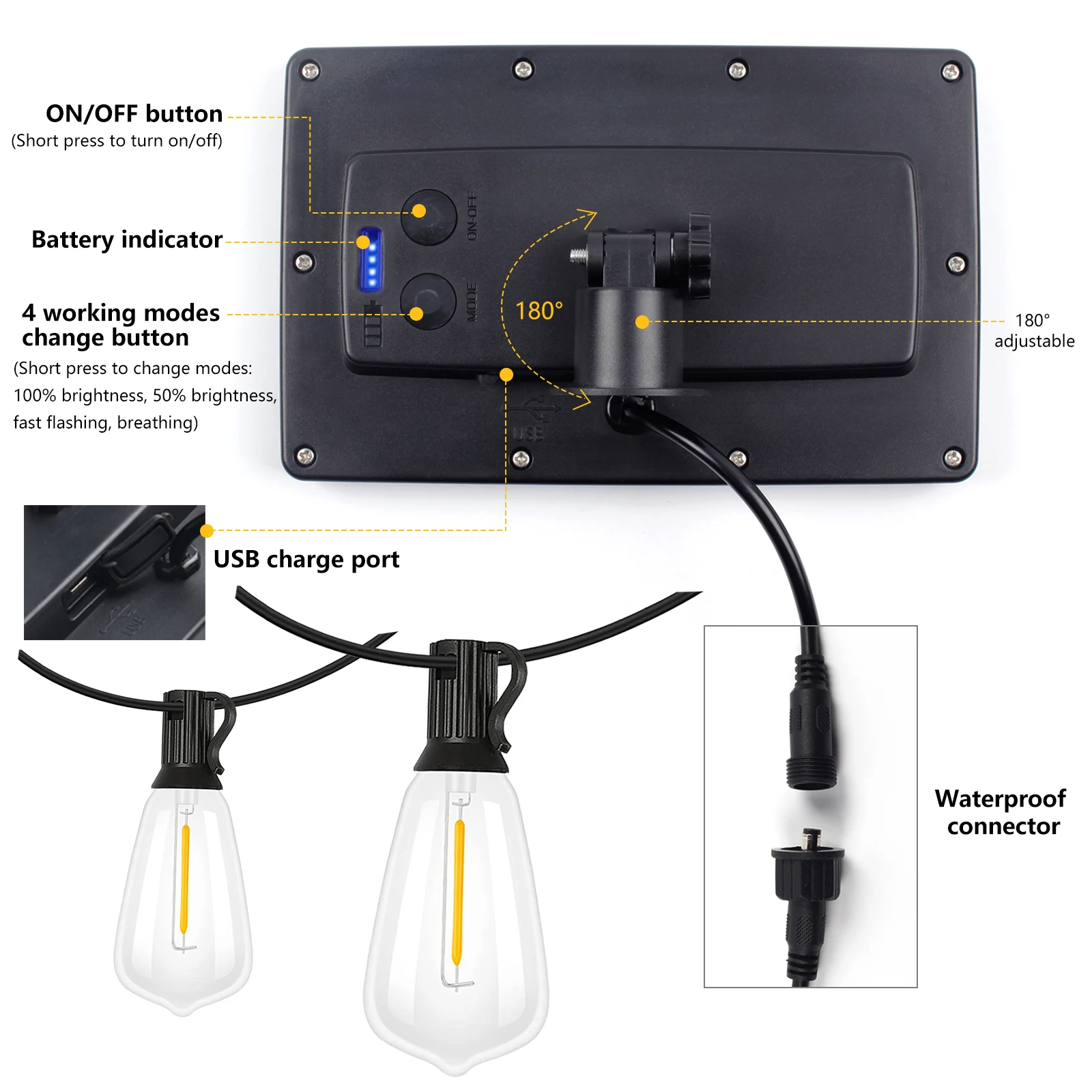 ON/OFF button
(Short press to turn on/off)

Battery indicator

4 working modes change button
(Short press to change modes: 100% brightness, 50% brightness, fast flashing, breathing)

ON-OFF

MODE

180°

180° adjustable

USB

USB charge port

USB

Waterproof connector