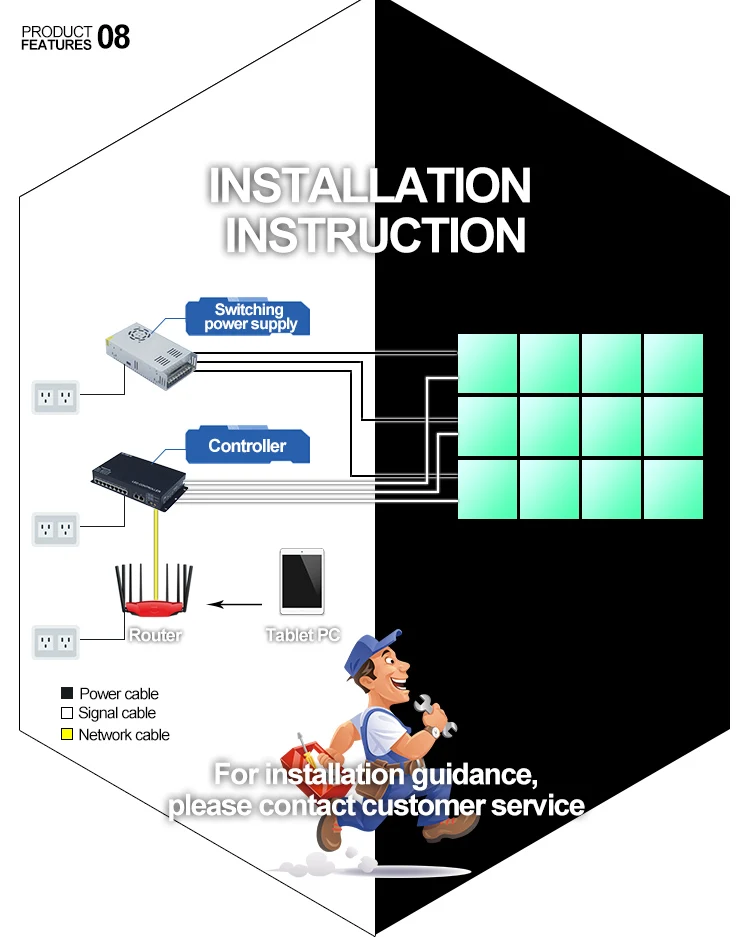 PRODUCT FEATURES 08

INSTALLATION INSTRUCTION

Switching power supply

Controller

Router

Tablet PC

Power cable
Signal cable
Network cable

For installation guidance, please contact customer service