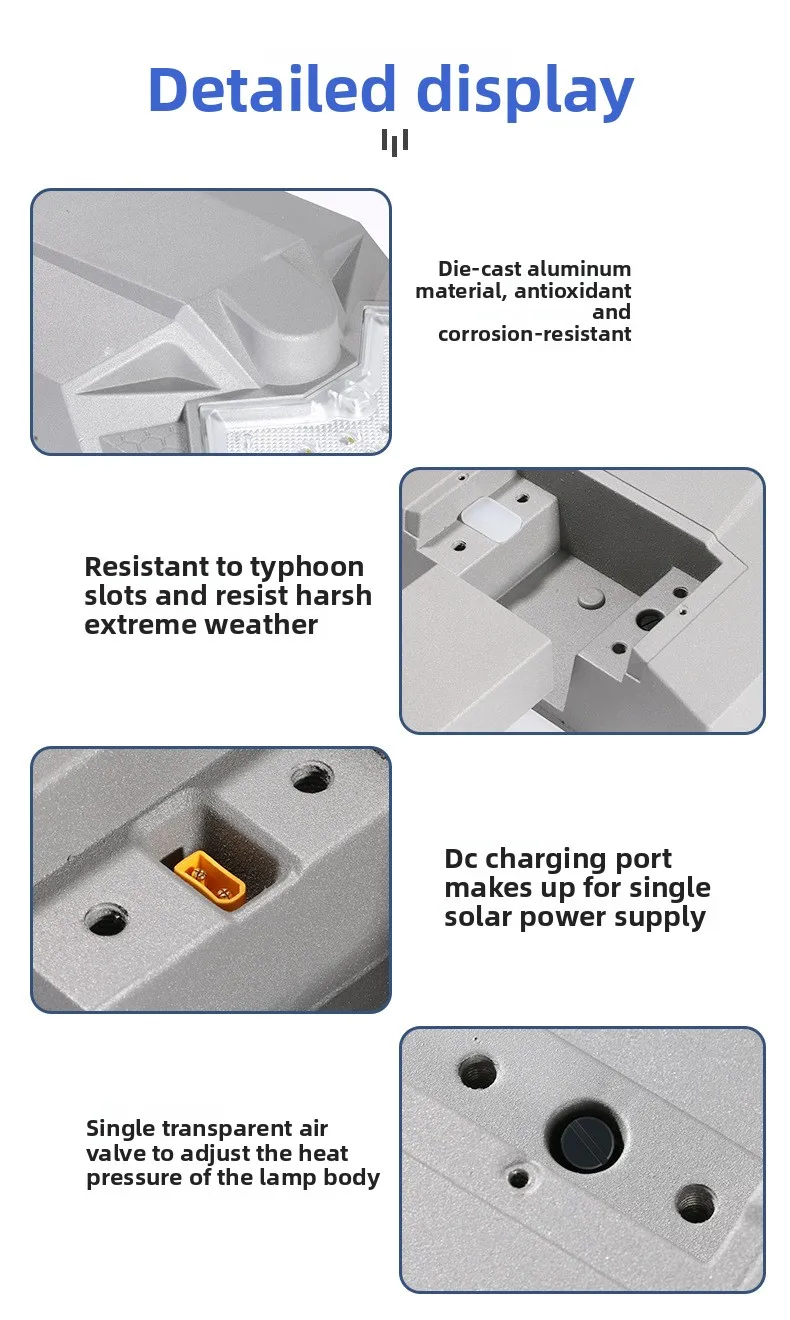 Detailed display

Die-cast aluminum material, antioxidant and corrosion-resistant

Resistant to typhoon slots and resist harsh extreme weather

Dc charging port makes up for single solar power supply

Single transparent air valve to adjust the heat pressure of the lamp body