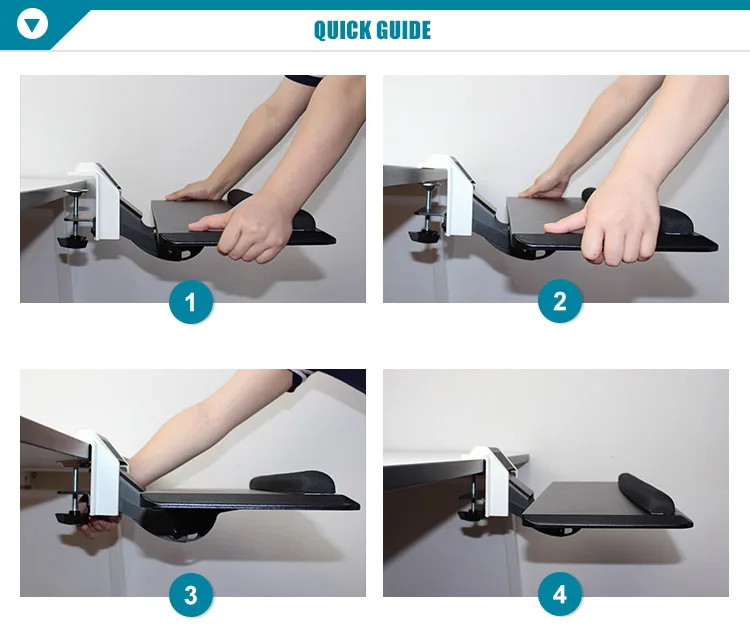 QUICK GUIDE

1

2

3

4