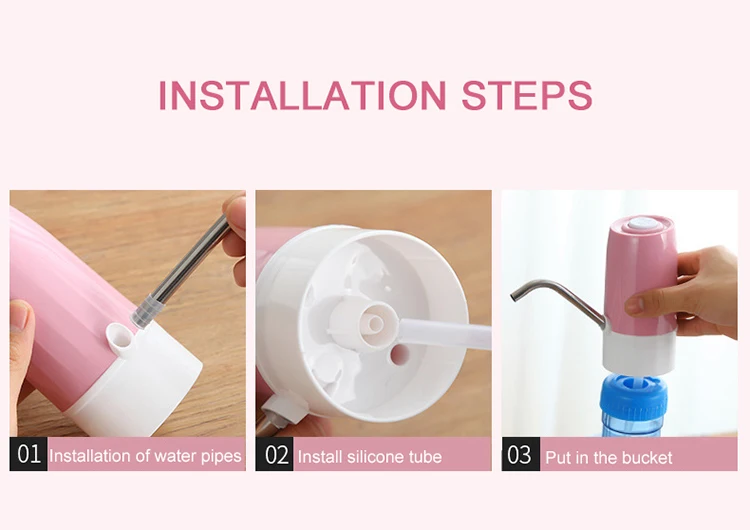 INSTALLATION STEPS

01 Installation of water pipes

02 Install silicone tube

03 Put in the bucket