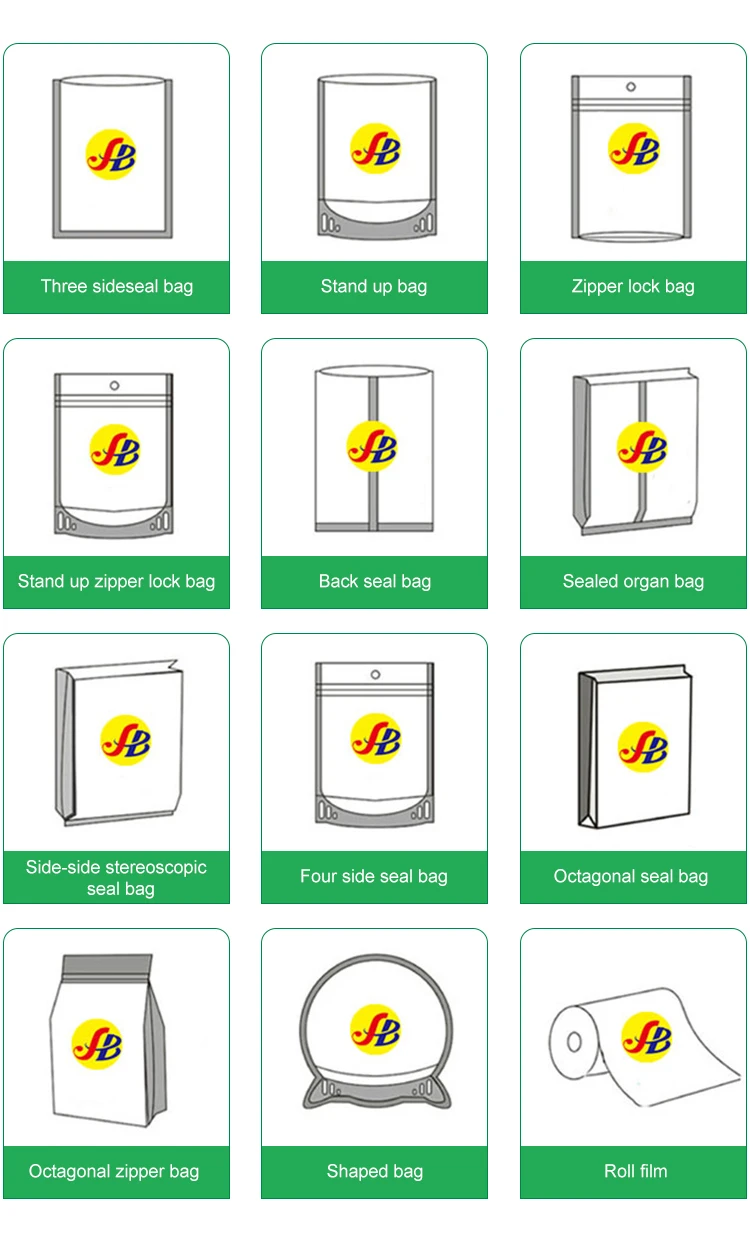 SB
Three sideseal bag

SB
Stand up bag

SB
Zipper lock bag

SB
Stand up zipper lock bag

SB
Back seal bag

SB
Sealed organ bag

SB
Side-side stereoscopic seal bag

SB
Four side seal bag

SB
Octagonal seal bag

SB
Octagonal zipper bag

SB
Shaped bag

SB
Roll film