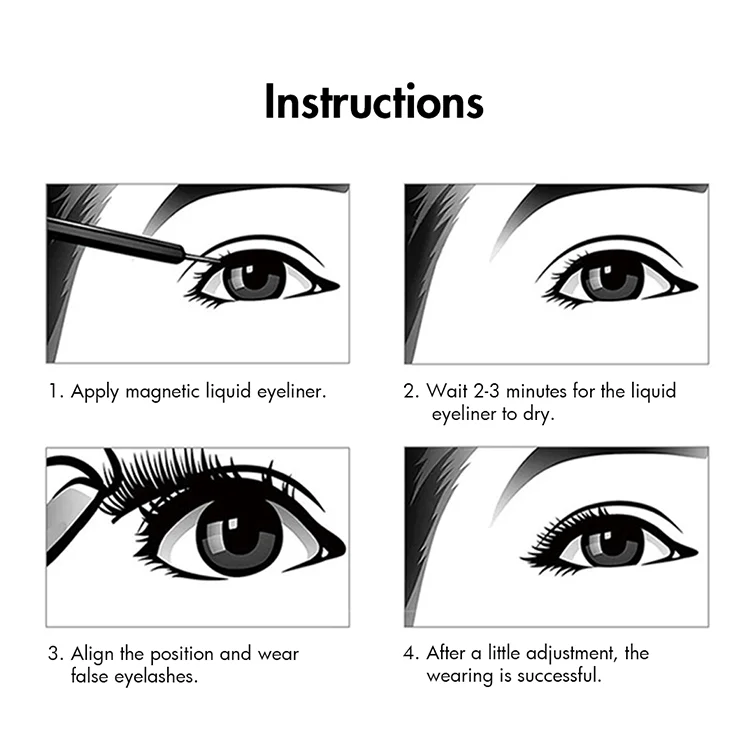 Instructions

1. Apply magnetic liquid eyeliner.

2. Wait 2-3 minutes for the liquid eyeliner to dry.

3. Align the position and wear false eyelashes.

4. After a little adjustment, the wearing is successful.