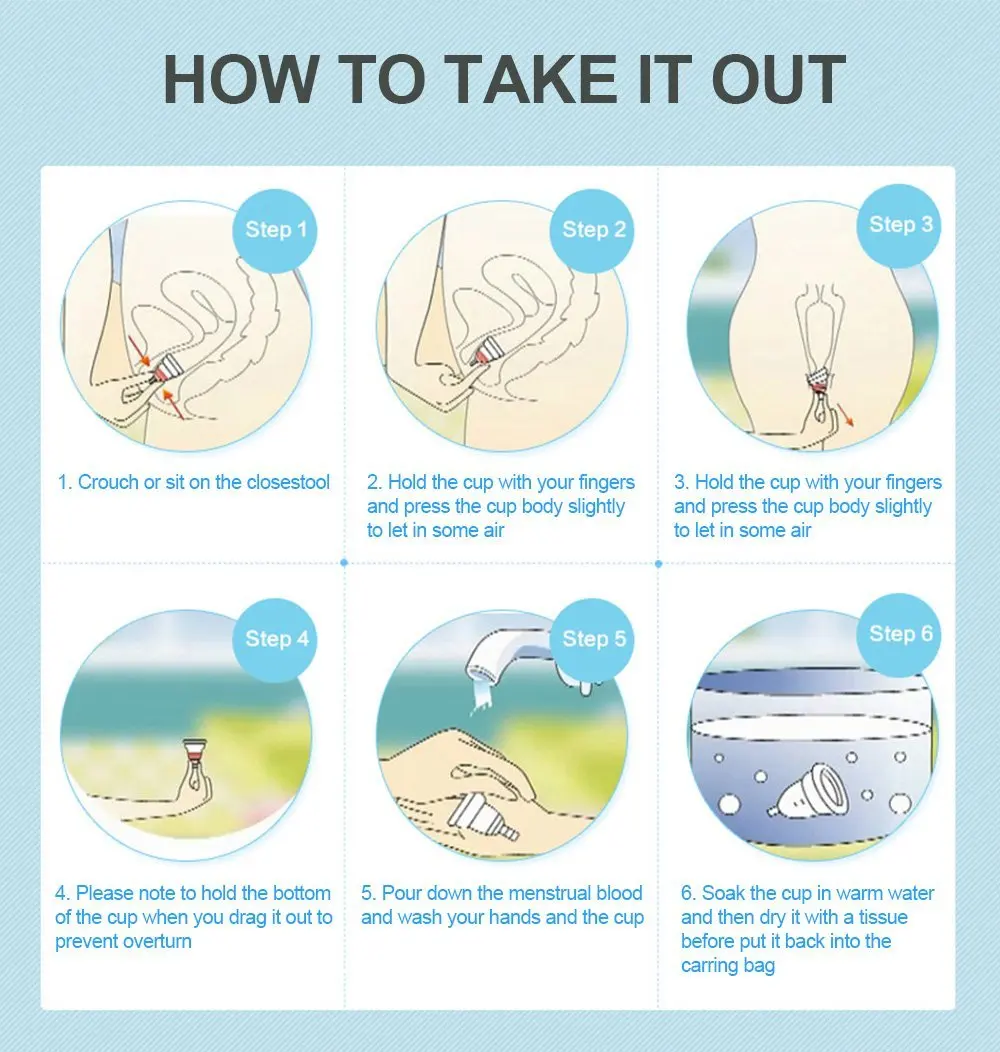 HOW TO TAKE IT OUT

Step 1

1. Crouch or sit on the closestool

Step 2

2. Hold the cup with your fingers and press the cup body slightly to let in some air

Step 3

3. Hold the cup with your fingers and press the cup body slightly to let in some air

Step 4

4. Please note to hold the bottom of the cup when you drag it out to prevent overturn

Step 5

5. Pour down the menstrual blood and wash your hands and the cup

Step 6

6. Soak the cup in warm water and then dry it with a tissue before put it back into the carring bag