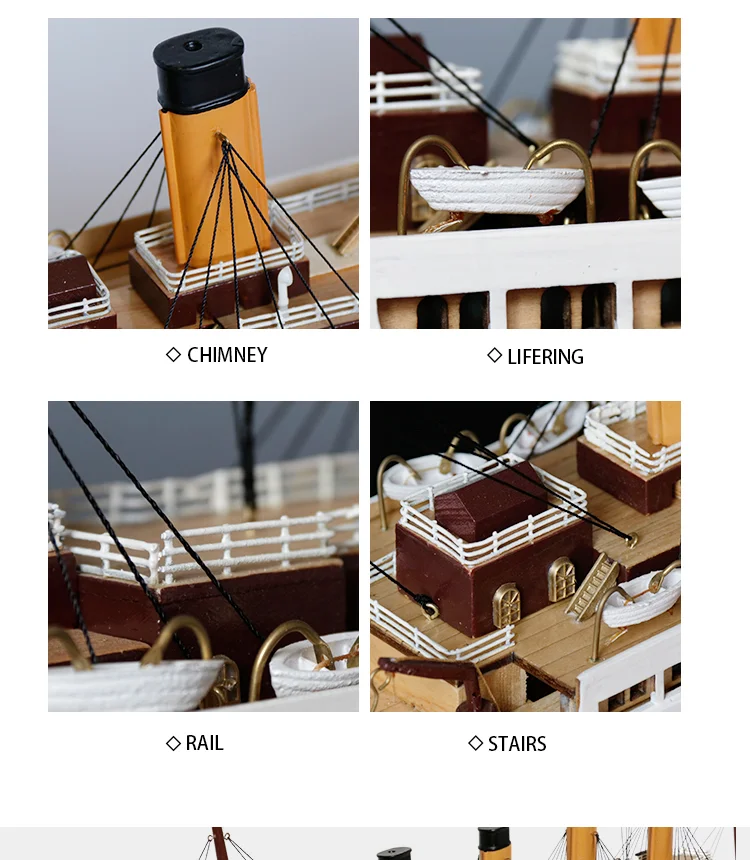 ◇ CHIMNEY

◇ LIFERING

◇ RAIL

◇ STAIRS