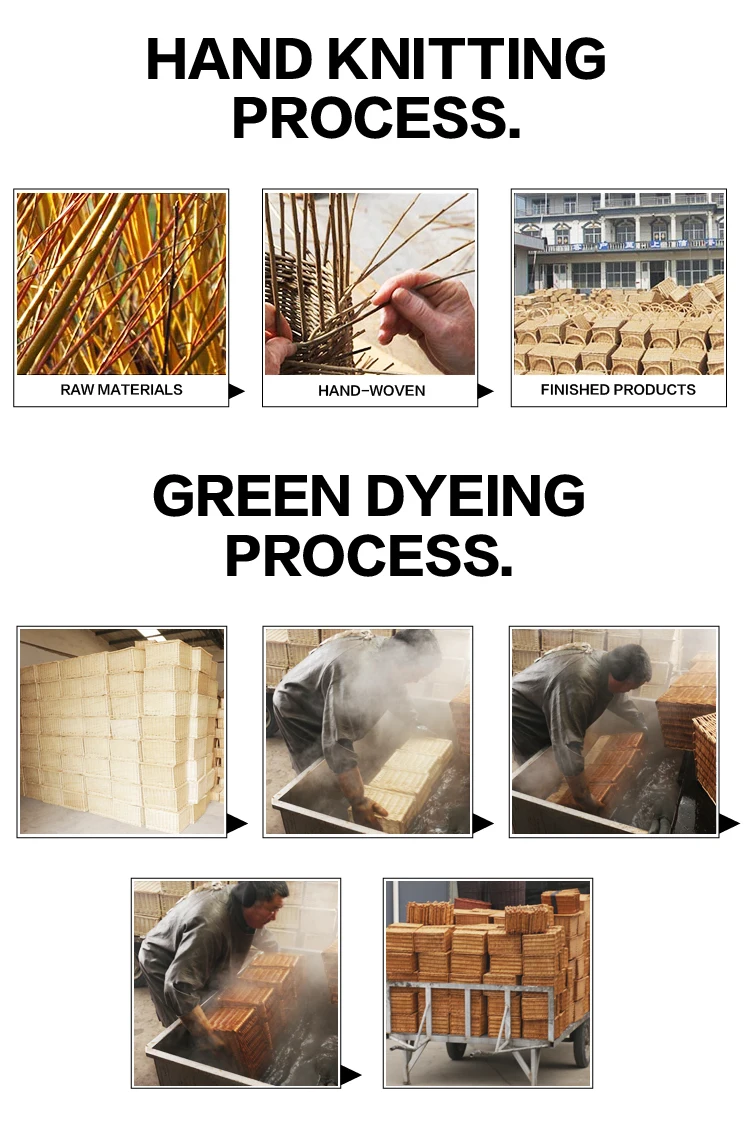 HAND KNITTING PROCESS.

RAW MATERIALS

HAND-WOVEN

FINISHED PRODUCTS

GREEN DYEING PROCESS.