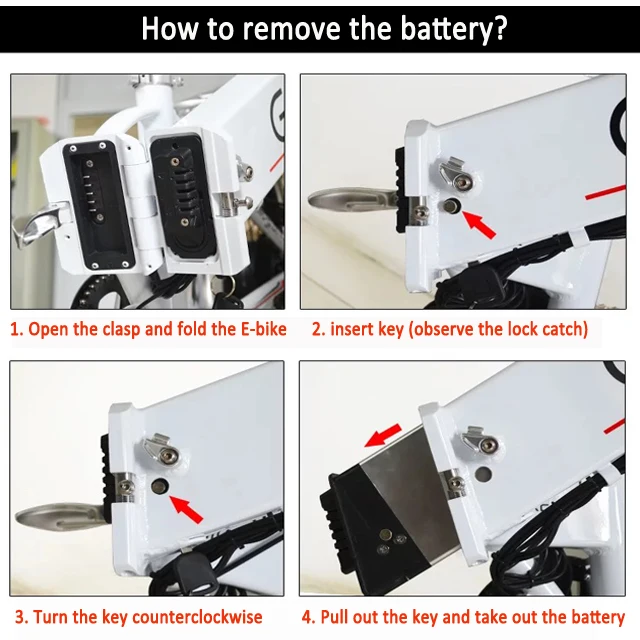 How to remove the battery?

1. Open the clasp and fold the E-bike

2. insert key (observe the lock catch)

3. Turn the key counterclockwise

4. Pull out the key and take out the battery