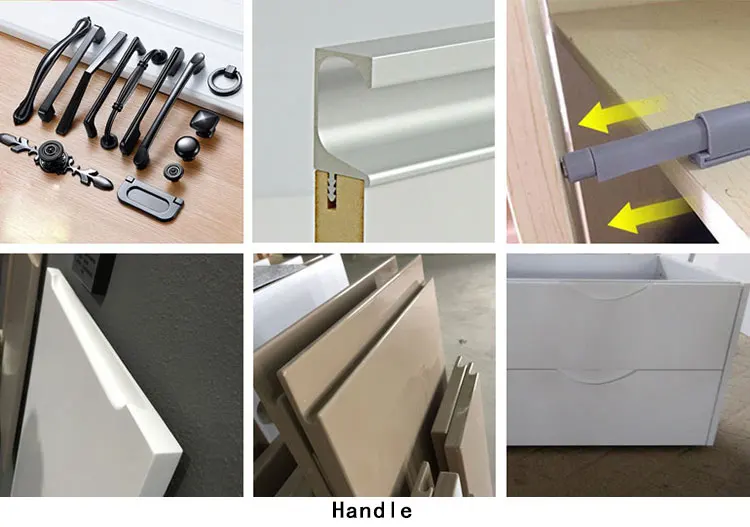 Handle