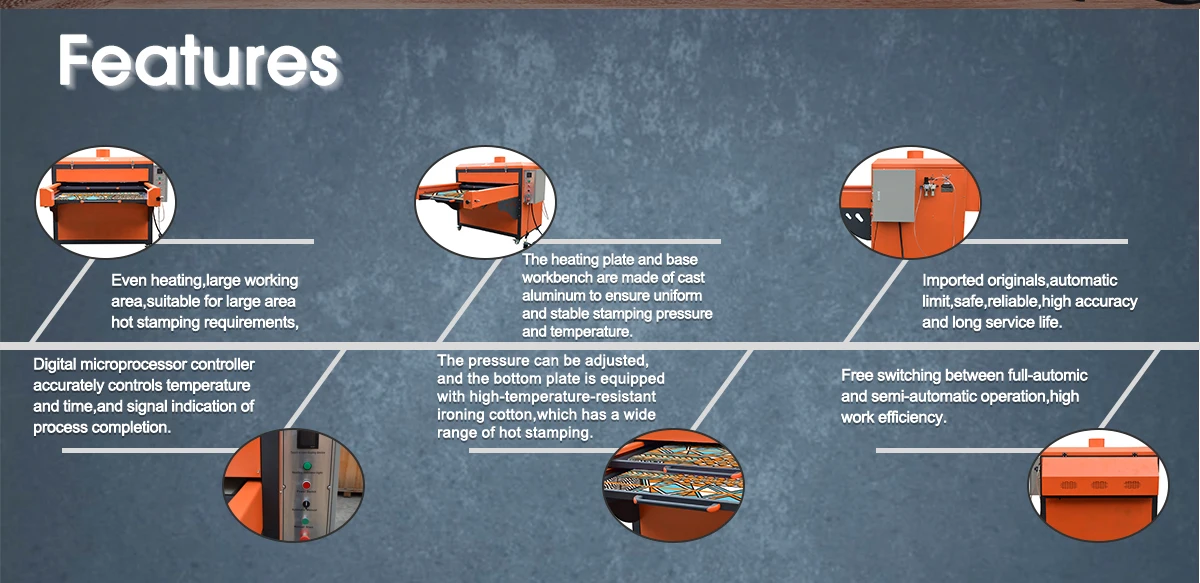 Features

Even heating,large working area,suitable for large area hot stamping requirements,

The heating plate and base workbench are made of cast aluminum to ensure uniform and stable stamping pressure and temperature.

Imported originals,automatic limit,safe,reliable,high accuracy and long service life.

Digital microprocessor controller accurately controls temperature and time,and signal indication of process completion.

The pressure can be adjusted, and the bottom plate is equipped with high-temperature-resistant ironing cotton,which has a wide range of hot stamping.

Free switching between full-automic and semi-automatic operation,high work efficiency.