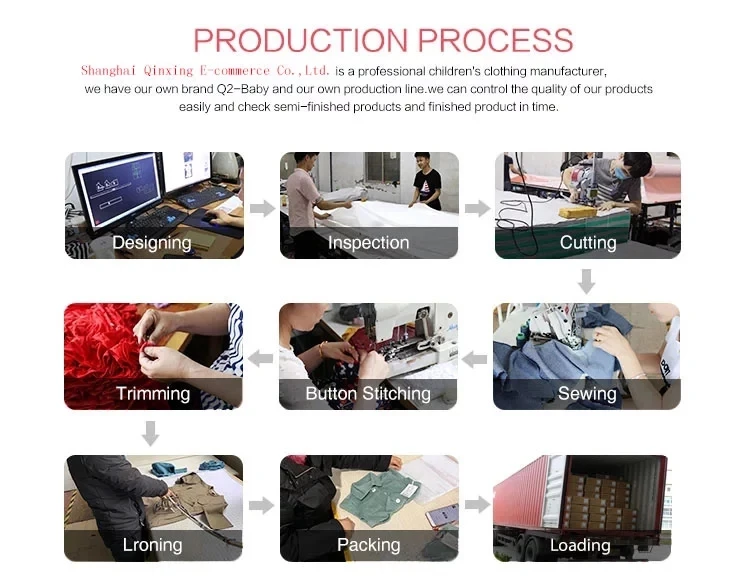 PRODUCTION PROCESS

Shanghai Qinxing E-commerce Co.,Ltd. is a professional children's clothing manufacturer, we have our own brand Q2-Baby and our own production line.we can control the quality of our products easily and check semi-finished products and finished product in time.

Designing

Inspection

Cutting

Sewing

Button Stitching

Trimming

Lroning

Packing

Loading