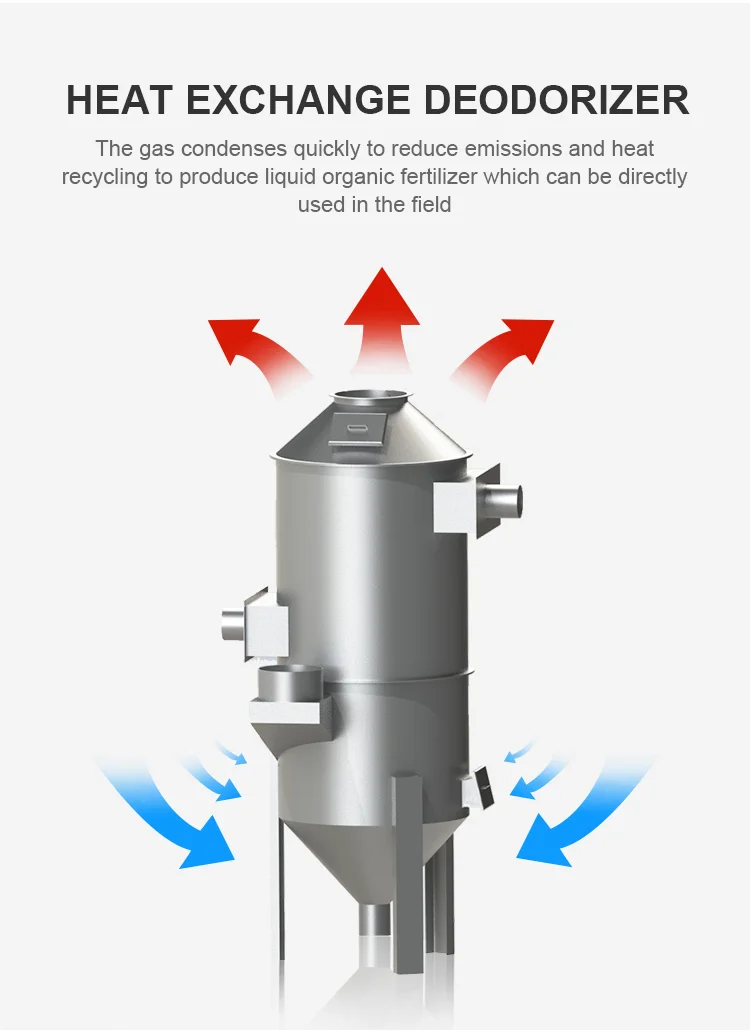 HEAT EXCHANGE DEODORIZER

The gas condenses quickly to reduce emissions and heat recycling to produce liquid organic fertilizer which can be directly used in the field