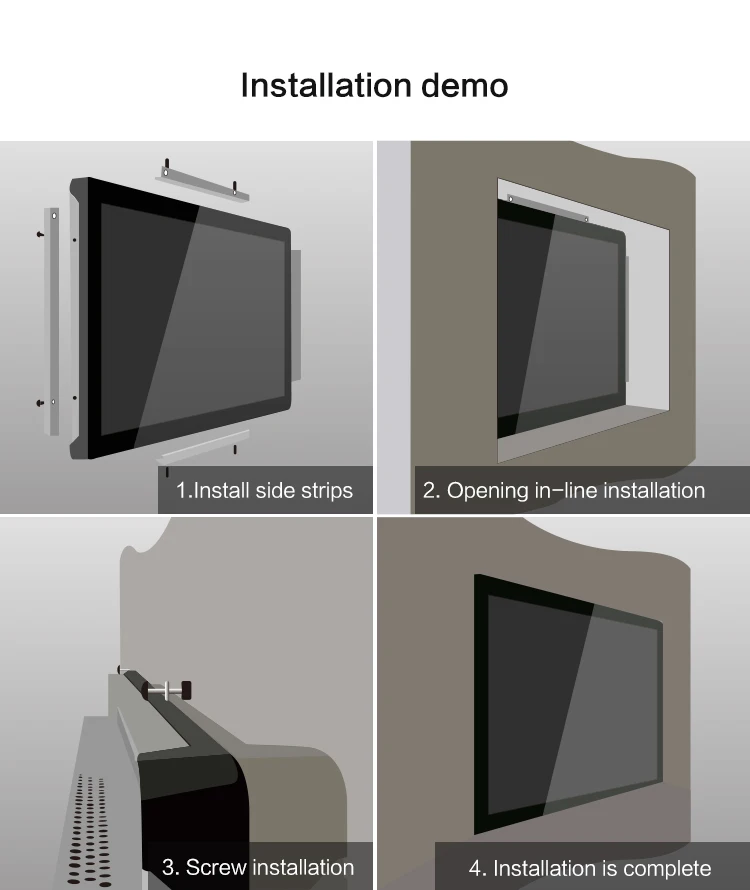 Installation demo

1.Install side strips

2. Opening in−line installation

3. Screw installation

4. Installation is complete