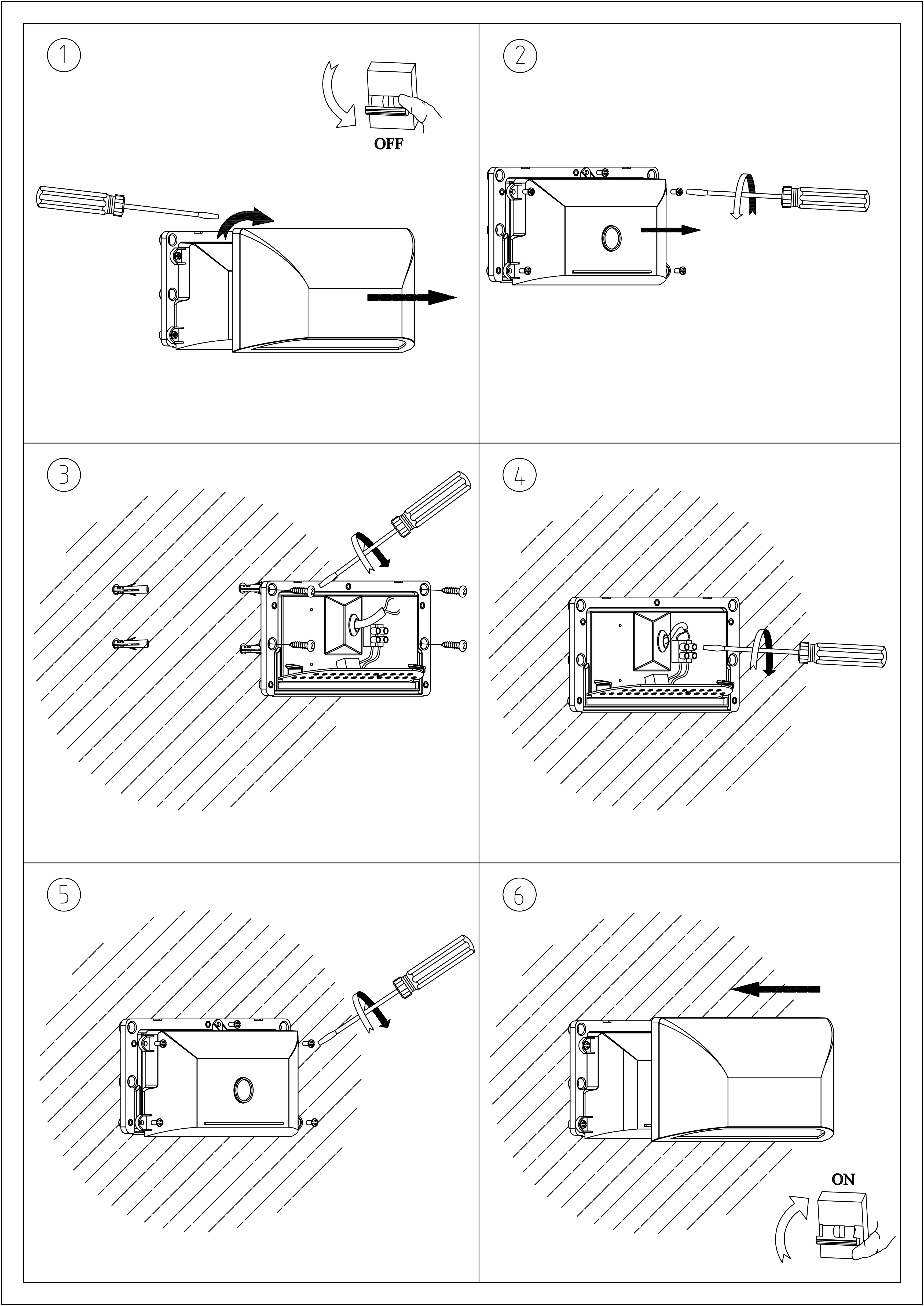 1

OFF

2

3

4

5

6

ON