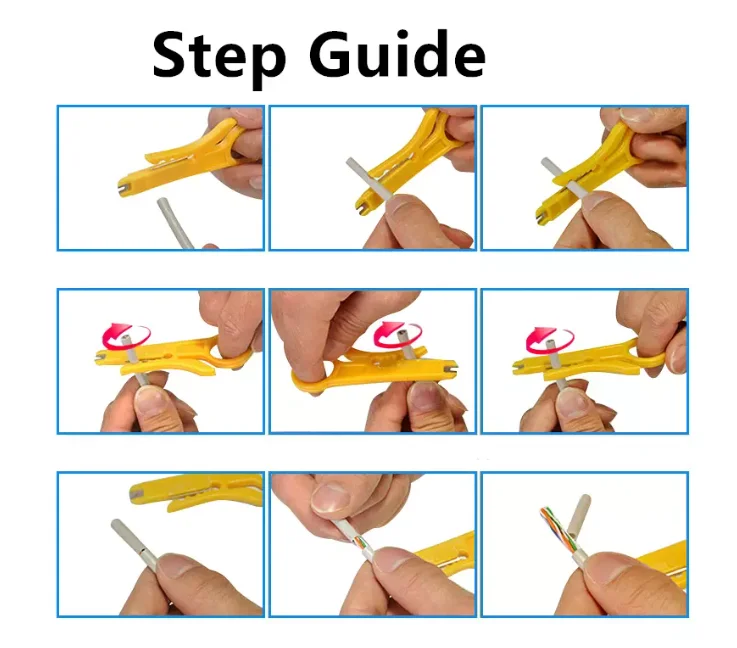 Step Guide