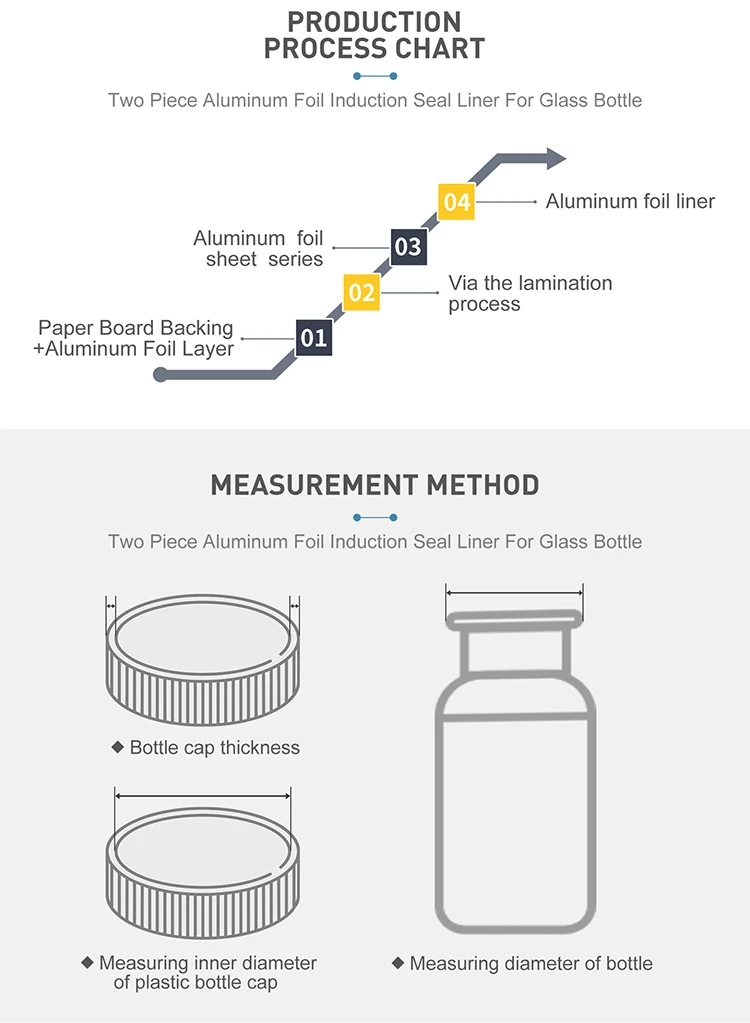 PRODUCTION PROCESS CHART

Two Piece Aluminum Foil Induction Seal Liner For Glass Bottle

04 Aluminum foil liner

Aluminum foil sheet series 03

02 Via the lamination process

Paper Board Backing +Aluminum Foil Layer 01

MEASUREMENT METHOD

Two Piece Aluminum Foil Induction Seal Liner For Glass Bottle

◆ Bottle cap thickness

◆ Measuring inner diameter of plastic bottle cap

◆ Measuring diameter of bottle