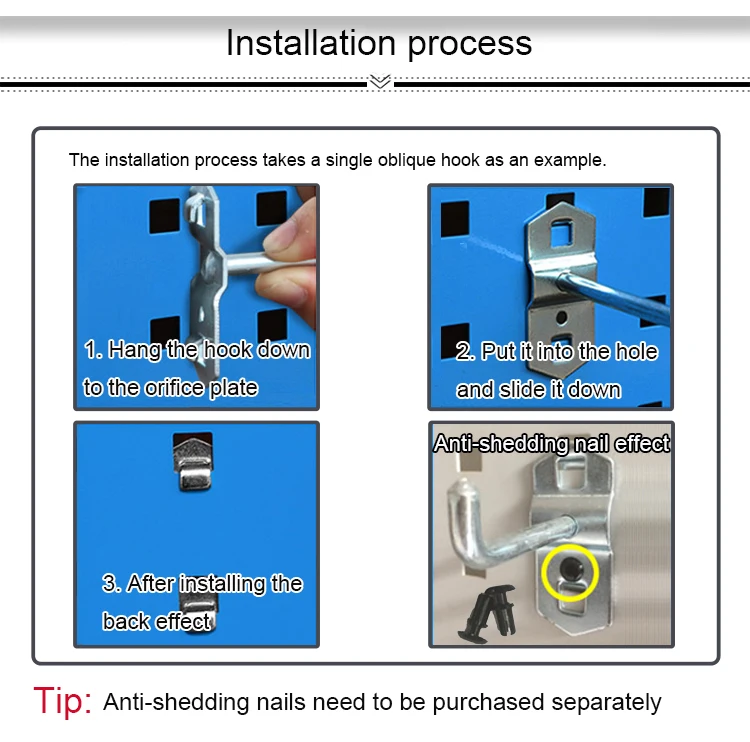 Installation process

The installation process takes a single oblique hook as an example.

1. Hang the hook down to the orifice plate

2. Put it into the hole and slide it down

3. After installing the back effect

Anti-shedding nail effect

Tip: Anti-shedding nails need to be purchased separately