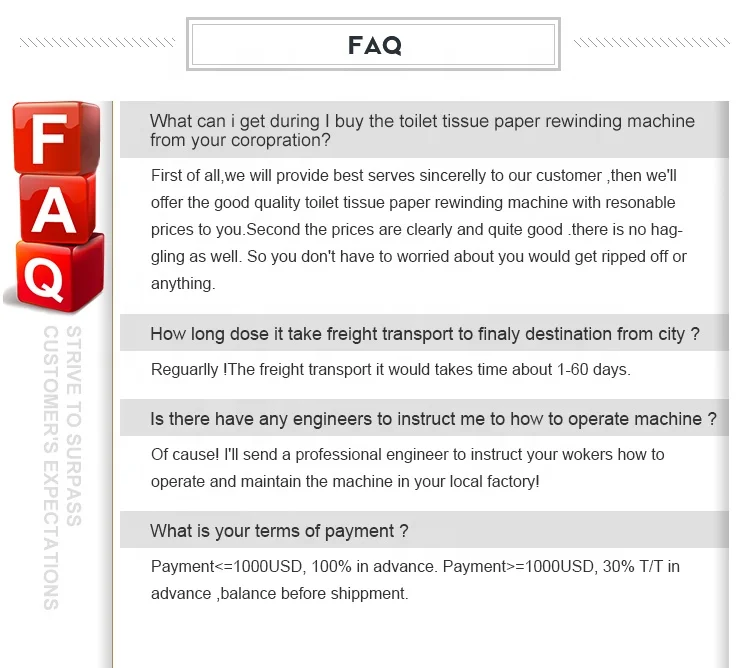 FAQ

F
A
Q

STRIVE TO SURPASS CUSTOMER'S EXPECTATIONS

What can i get during I buy the toilet tissue paper rewinding machine from your coropration?

First of all,we will provide best serves sincerelly to our customer ,then we'll offer the good quality toilet tissue paper rewinding machine with resonable prices to you.Second the prices are clearly and quite good .there is no haggling as well. So you don't have to worried about you would get ripped off or anything.

How long dose it take freight transport to finaly destination from city ?

Reguarlly !The freight transport it would takes time about 1-60 days.

Is there have any engineers to instruct me to how to operate machine ?

Of cause! I'll send a professional engineer to instruct your wokers how to operate and maintain the machine in your local factory!

What is your terms of payment ?

Payment<=1000USD, 100% in advance. Payment>=1000USD, 30% T/T in advance ,balance before shippment.