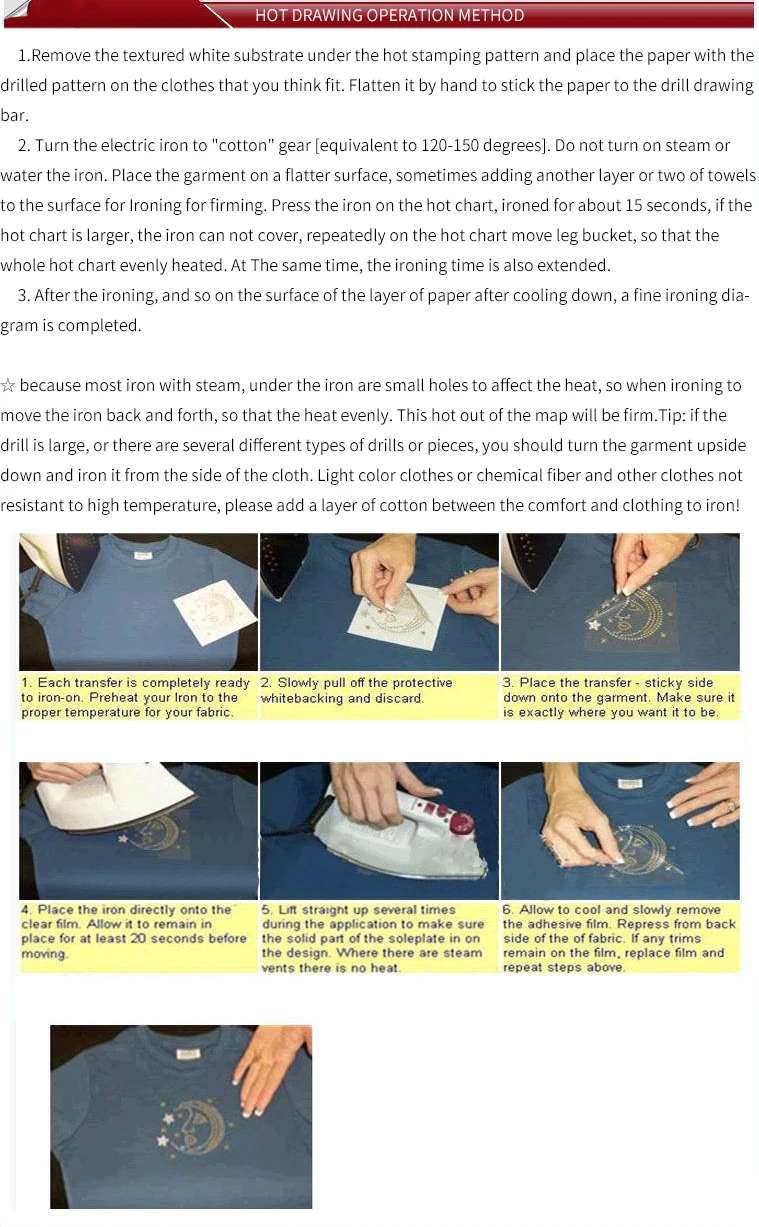 HOT DRAWING OPERATION METHOD

1.Remove the textured white substrate under the hot stamping pattern and place the paper with the drilled pattern on the clothes that you think fit. Flatten it by hand to stick the paper to the drill drawing bar.

2. Turn the electric iron to "cotton" gear [equivalent to 120-150 degrees]. Do not turn on steam or water the iron. Place the garment on a flatter surface, sometimes adding another layer or two of towels to the surface for Ironing for firming. Press the iron on the hot chart, ironed for about 15 seconds, if the hot chart is larger, the iron can not cover, repeatedly on the hot chart move leg bucket, so that the whole hot chart evenly heated. At The same time, the ironing time is also extended.

3. After the ironing, and so on the surface of the layer of paper after cooling down, a fine ironing diagram is completed.

☆ because most iron with steam, under the iron are small holes to affect the heat, so when ironing to move the iron back and forth, so that the heat evenly. This hot out of the map will be firm.Tip: if the drill is large, or there are several different types of drills or pieces, you should turn the garment upside down and iron it from the side of the cloth. Light color clothes or chemical fiber and other clothes not resistant to high temperature, please add a layer of cotton between the comfort and clothing to iron!

1. Each transfer is completely ready to iron-on. Preheat your Iron to the proper temperature for your fabric.

2. Slowly pull off the protective whitebacking and discard.

3. Place the transfer - sticky side down onto the garment. Make sure it is exactly where you want it to be.

4. Place the iron directly onto the clear film. Allow it to remain in place for at least 20 seconds before moving.

5. Lift straight up several times during the application to make sure the solid part of the soleplate in on the design. Where there are steam vents there is no heat.

6. Allow to cool and slowly remove the adhesive film. Repress from back side of the of fabric. If any trims remain on the film, replace film and repeat steps above.