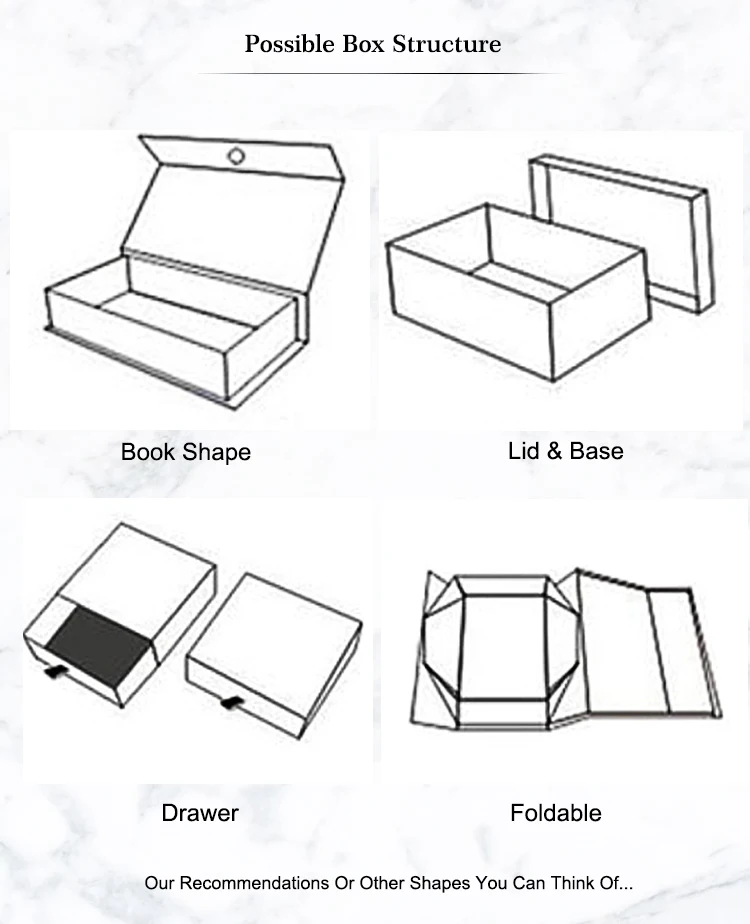 Possible Box Structure

Book Shape

Lid & Base

Drawer

Foldable

Our Recommendations Or Other Shapes You Can Think Of...