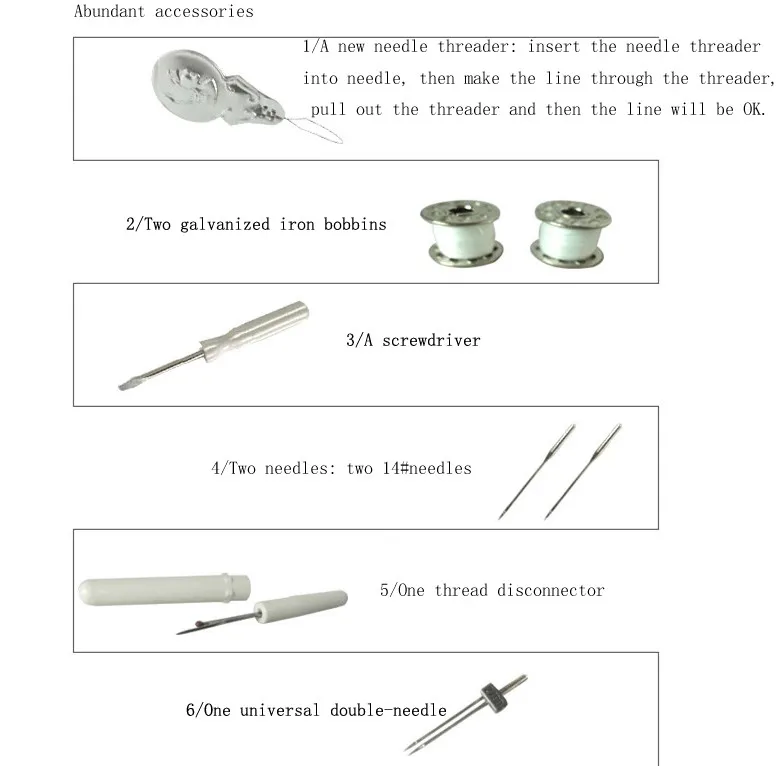 Abundant accessories

1/A new needle threader: insert the needle threader into needle, then make the line through the threader, pull out the threader and then the line will be OK.

2/Two galvanized iron bobbins

3/A screwdriver

4/Two needles: two 14#needles

5/One thread disconnector

6/One universal double-needle