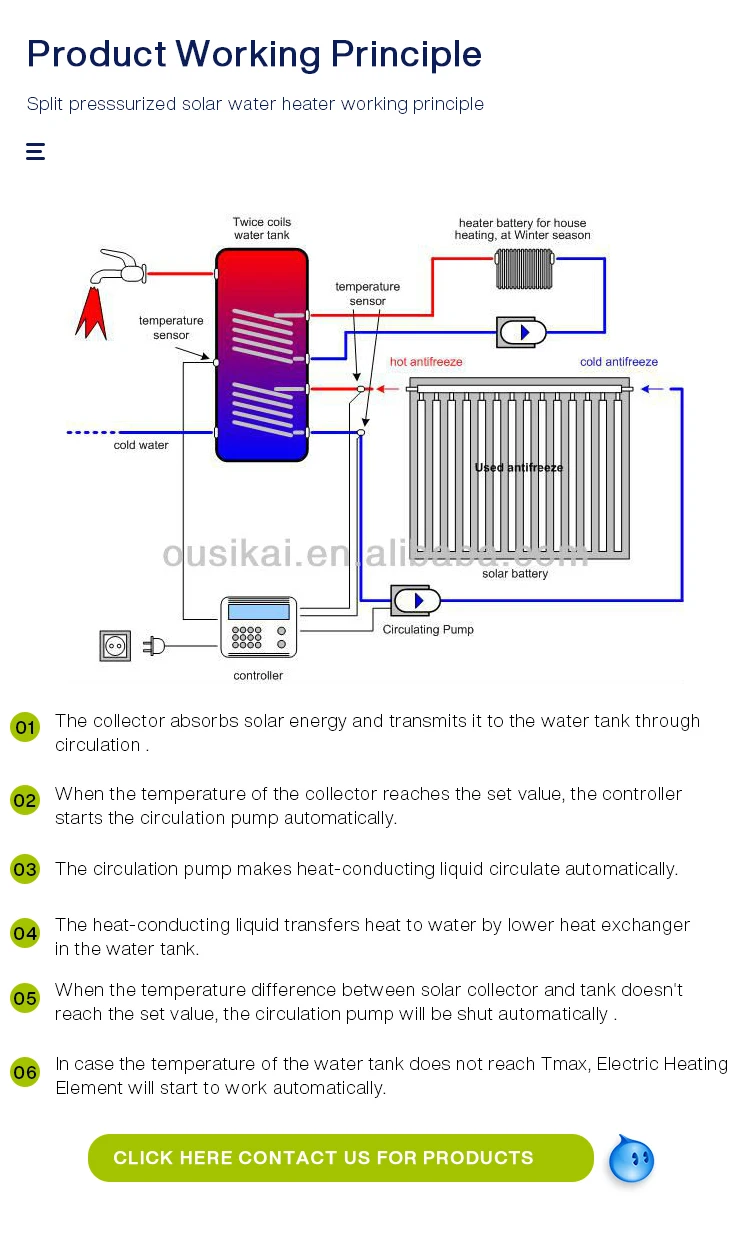 Product Working Principle

Split presssurized solar water heater working principle

Twice coils water tank

heater battery for house heating, at Winter season

temperature sensor

temperature sensor

hot antifreeze

cold antifreeze

cold water

Used antifreeze

ousikai.en.alibaba.com

solar battery

Circulating Pump

controller

01 The collector absorbs solar energy and transmits it to the water tank through circulation .

02 When the temperature of the collector reaches the set value, the controller starts the circulation pump automatically.

03 The circulation pump makes heat-conducting liquid circulate automatically.

04 The heat-conducting liquid transfers heat to water by lower heat exchanger in the water tank.

05 When the temperature difference between solar collector and tank doesn't reach the set value, the circulation pump will be shut automatically .

06 In case the temperature of the water tank does not reach Tmax, Electric Heating Element will start to work automatically.

CLICK HERE CONTACT US FOR PRODUCTS