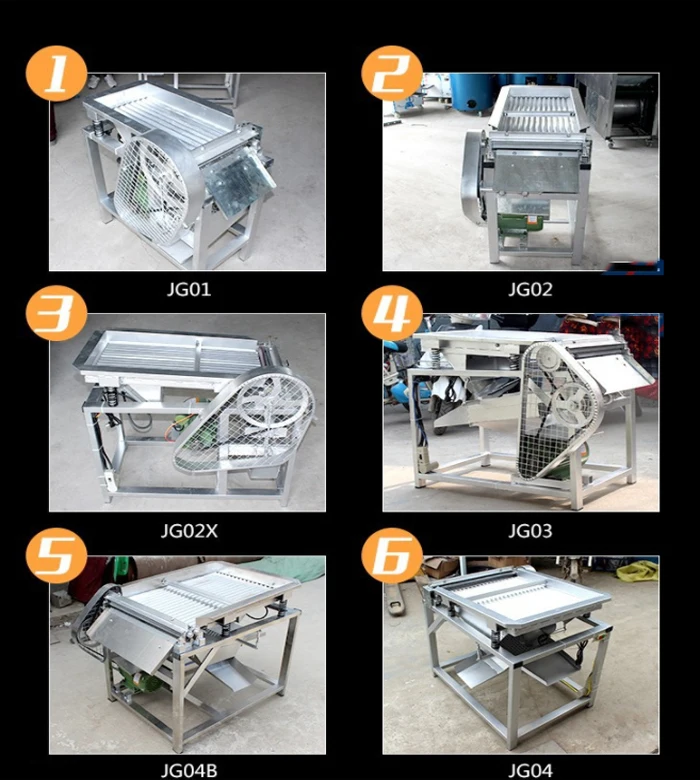 1

JG01

2

JG02

3

JG02X

4

JG03

5

JG04B

6

JG04