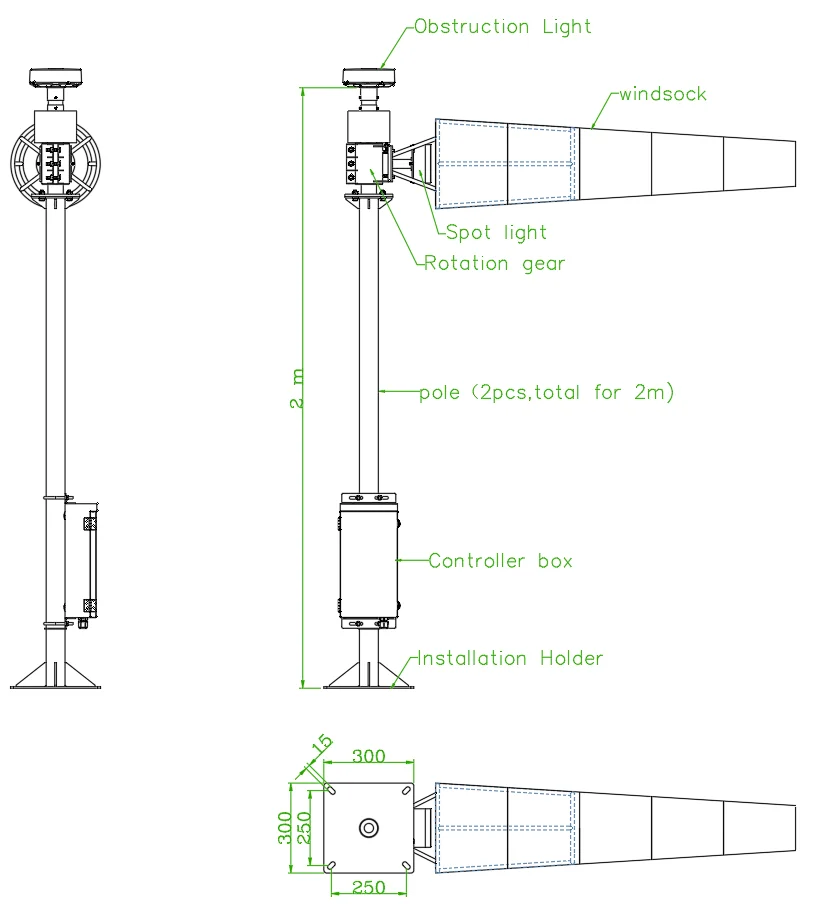 Obstruction Light

windsock

Spot light

Rotation gear

2 m

pole (2pcs,total for 2m)

Controller box

Installation Holder

15

300

300

250

250