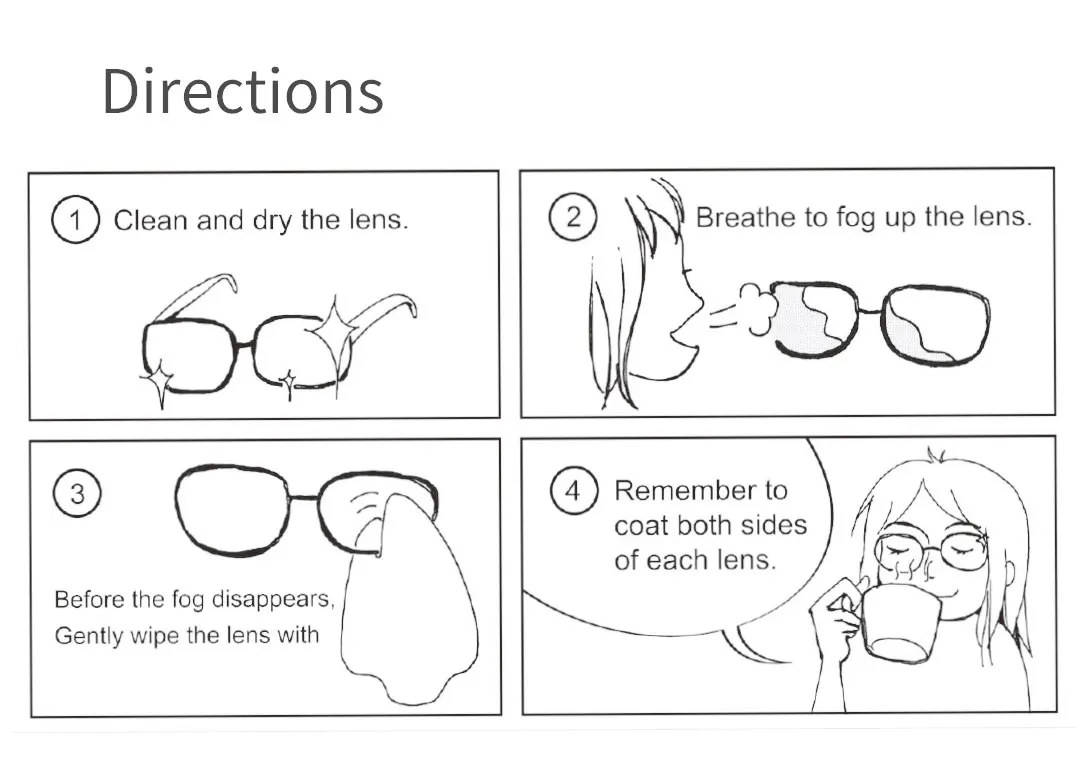 Directions

1 Clean and dry the lens.

2 Breathe to fog up the lens.

3

Before the fog disappears, Gently wipe the lens with

4 Remember to coat both sides of each lens.