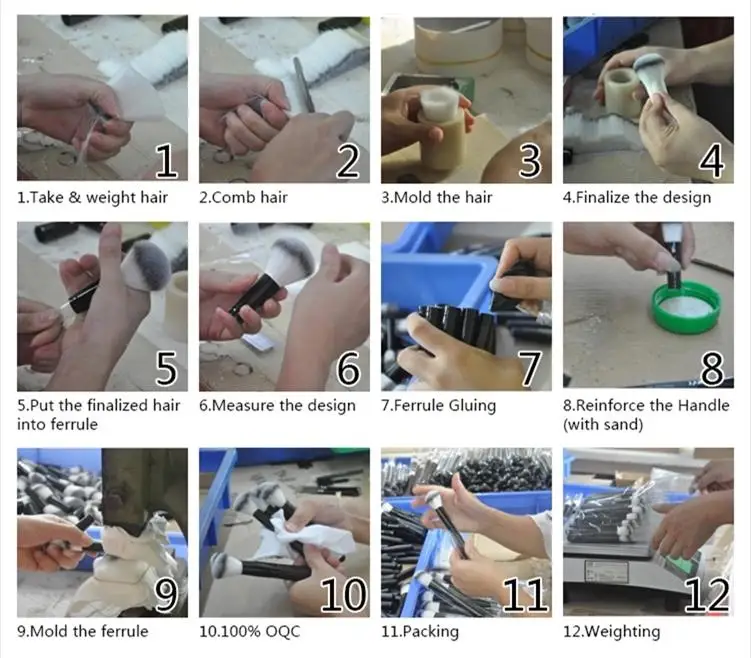 1

1.Take & weight hair

2

2.Comb hair

3

3.Mold the hair

4

4.Finalize the design

5

5.Put the finalized hair into ferrule

6

6.Measure the design

7

7.Ferrule Gluing

8

8.Reinforce the Handle (with sand)

9

9.Mold the ferrule

10

10.100% OQC

11

11.Packing

12

12.Weighting