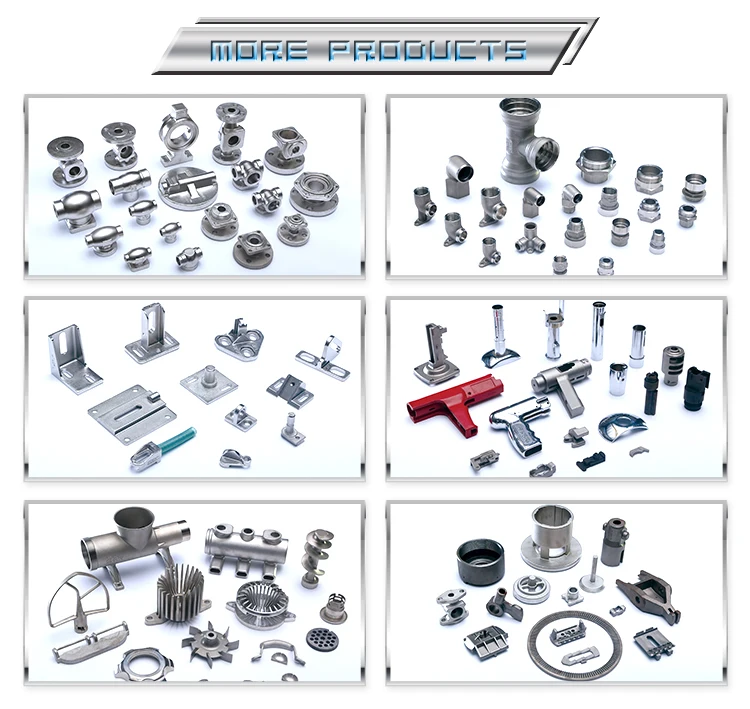 MORE PRODUCTS