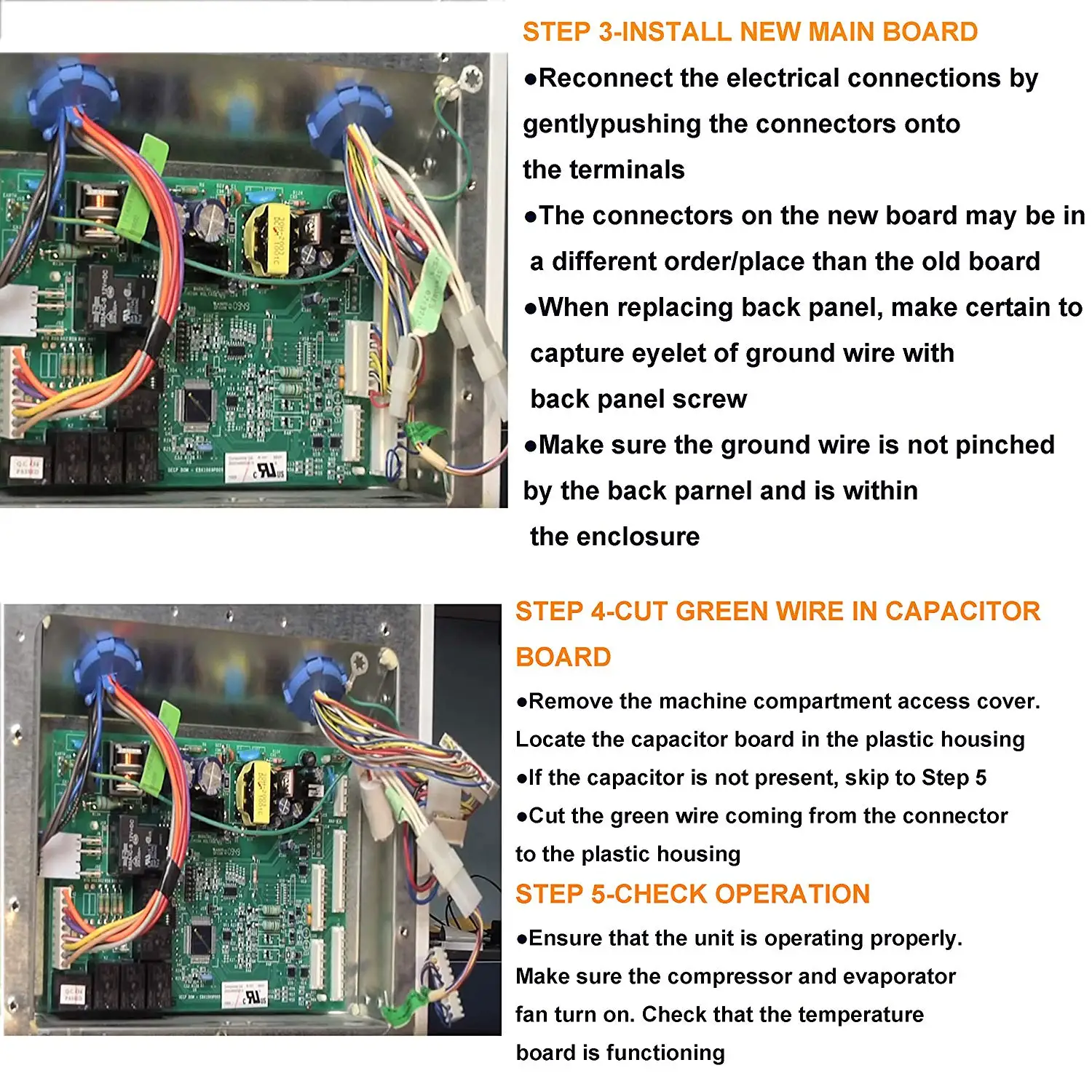 STEP 3-INSTALL NEW MAIN BOARD

●Reconnect the electrical connections by gentlypushing the connectors onto the terminals

●The connectors on the new board may be in a different order/place than the old board

●When replacing back panel, make certain to capture eyelet of ground wire with back panel screw

●Make sure the ground wire is not pinched by the back parnel and is within the enclosure

STEP 4-CUT GREEN WIRE IN CAPACITOR BOARD

●Remove the machine compartment access cover. Locate the capacitor board in the plastic housing

●If the capacitor is not present, skip to Step 5

●Cut the green wire coming from the connector to the plastic housing

STEP 5-CHECK OPERATION

●Ensure that the unit is operating properly. Make sure the compressor and evaporator fan turn on. Check that the temperature board is functioning