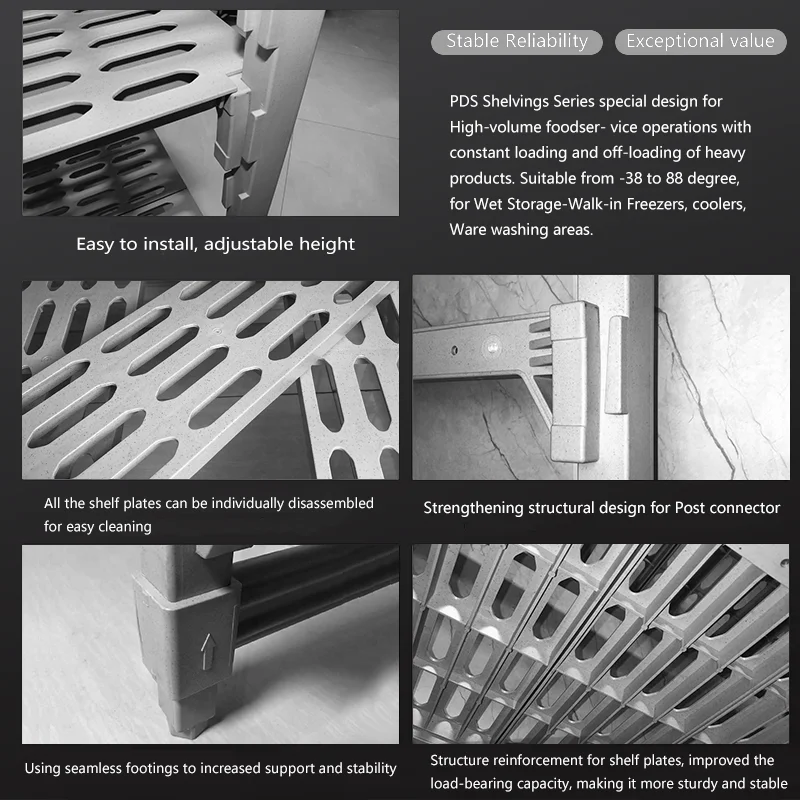 Stable Reliability

Exceptional value

PDS Shelvings Series special design for High-volume foodser- vice operations with constant loading and off-loading of heavy products. Suitable from -38 to 88 degree, for Wet Storage-Walk-in Freezers, coolers, Ware washing areas.

Easy to install, adjustable height

All the shelf plates can be individually disassembled for easy cleaning

Strengthening structural design for Post connector

Using seamless footings to increased support and stability

Structure reinforcement for shelf plates, improved the load-bearing capacity, making it more sturdy and stable