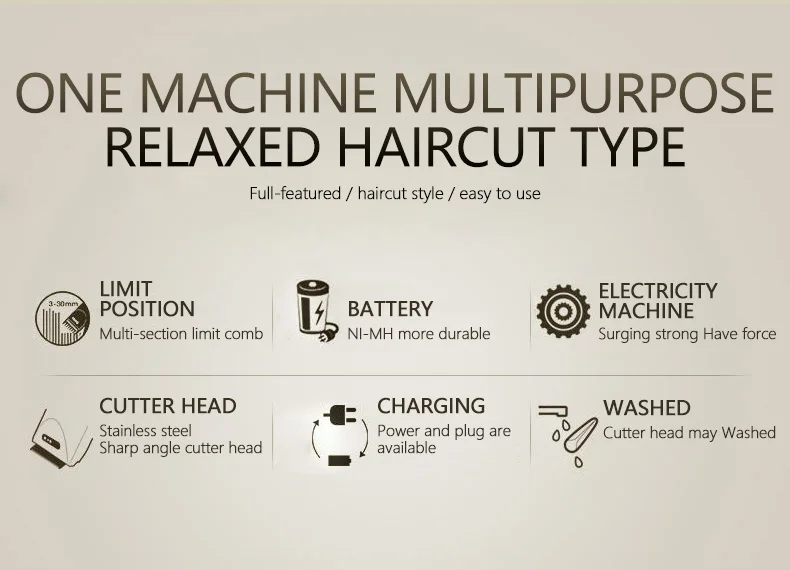 ONE MACHINE MULTIPURPOSE
RELAXED HAIRCUT TYPE

Full-featured / haircut style / easy to use

3-30mm

LIMIT POSITION
Multi-section limit comb

BATTERY
NI-MH more durable

ELECTRICITY MACHINE
Surging strong Have force

CUTTER HEAD
Stainless steel
Sharp angle cutter head

CHARGING
Power and plug are available

WASHED
Cutter head may Washed