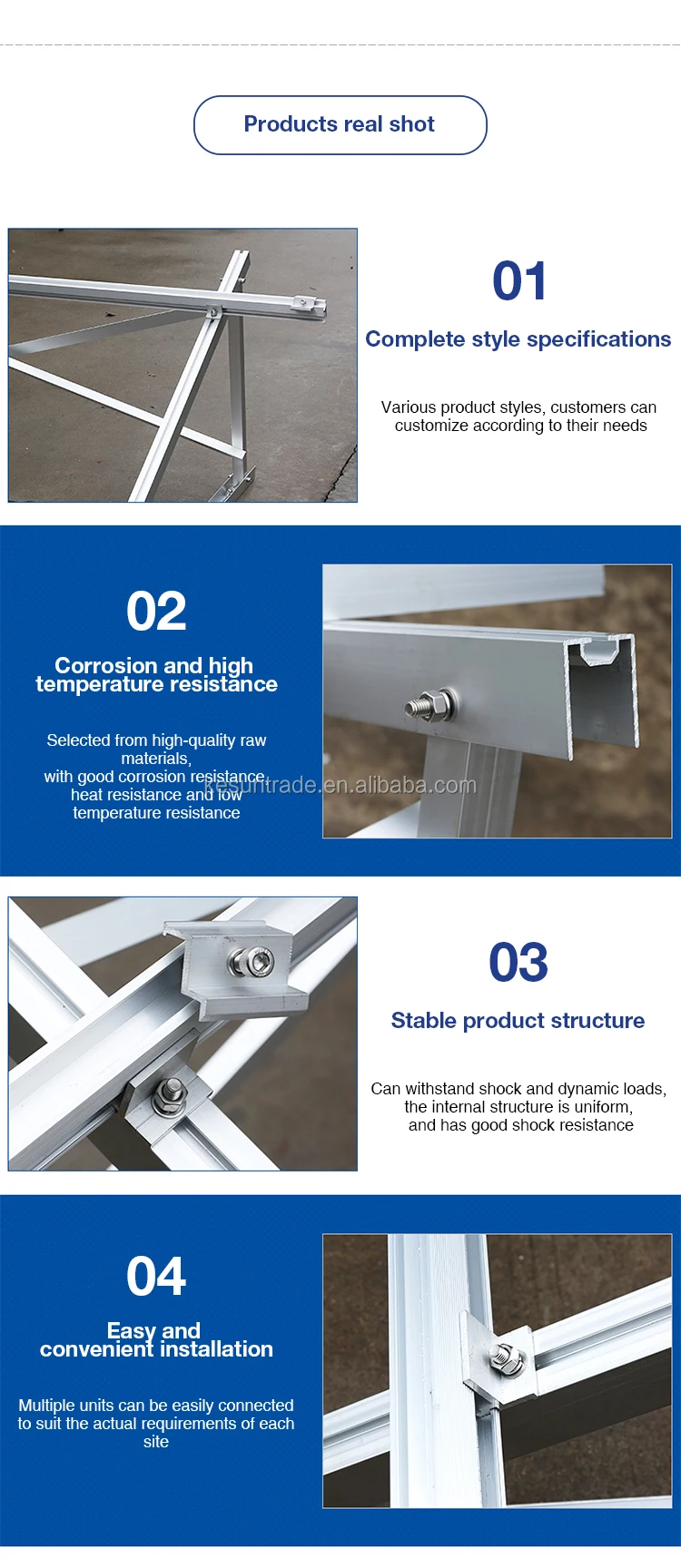 Products real shot

01

Complete style specifications

Various product styles, customers can customize according to their needs

02

Corrosion and high temperature resistance

Selected from high-quality raw materials, with good corrosion resistance, heat resistance and low temperature resistance

kesuntrade.en.alibaba.com

03

Stable product structure

Can withstand shock and dynamic loads, the internal structure is uniform, and has good shock resistance

04

Easy and convenient installation

Multiple units can be easily connected to suit the actual requirements of each site