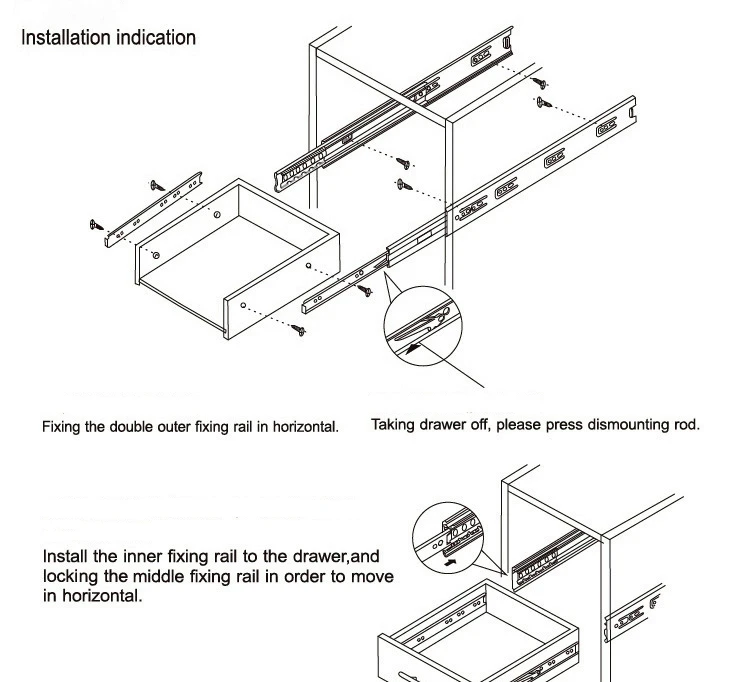 Installation indication

Fixing the double outer fixing rail in horizontal.

Taking drawer off, please press dismounting rod.

Install the inner fixing rail to the drawer,and locking the middle fixing rail in order to move in horizontal.