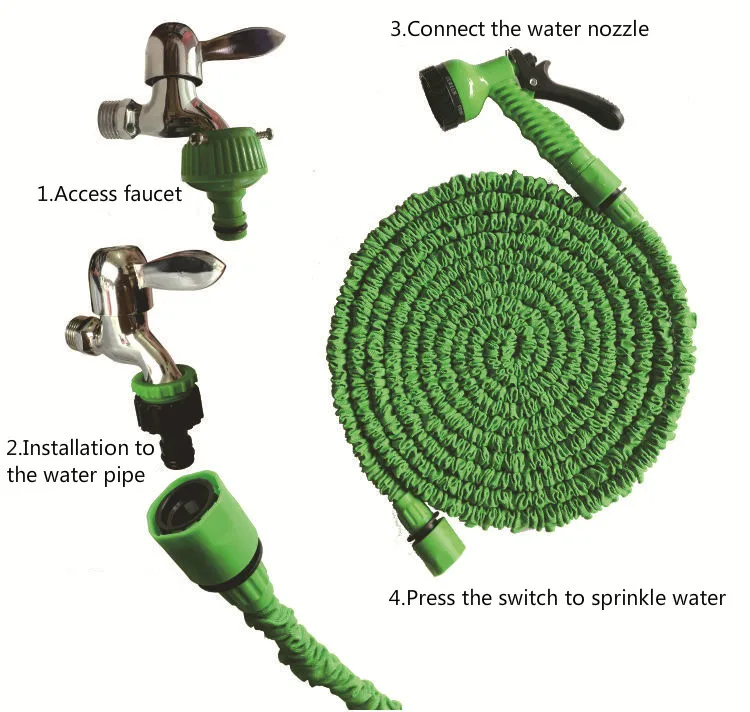 1.Access faucet

2.Installation to the water pipe

3.Connect the water nozzle

4.Press the switch to sprinkle water