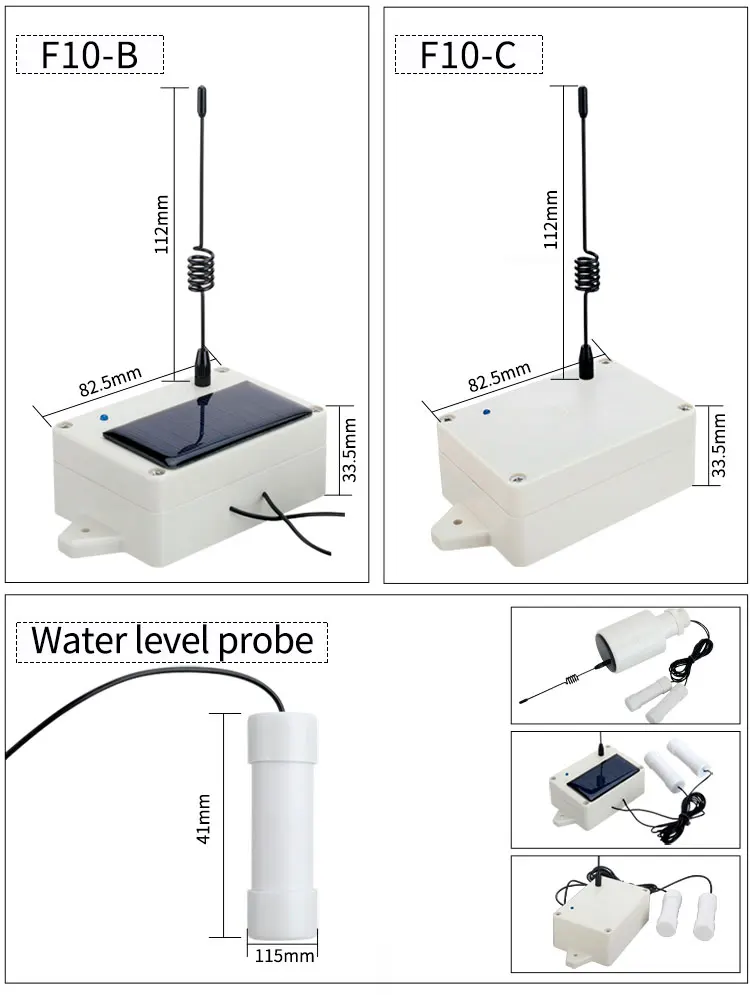 F10-B

112mm

82.5mm

33.5mm

F10-C

112mm

82.5mm

33.5mm

Water level probe

41mm

115mm