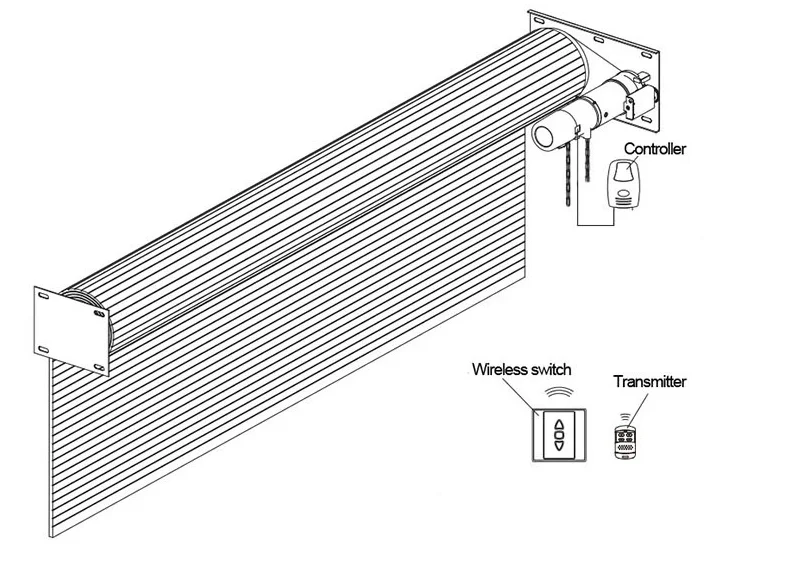 Controller

Wireless switch

Transmitter