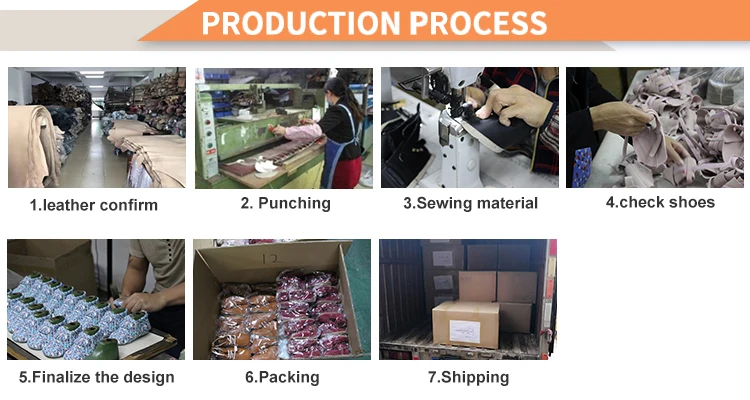 PRODUCTION PROCESS

1.leather confirm

2. Punching

3.Sewing material

4.check shoes

12

5.Finalize the design

6.Packing

7.Shipping