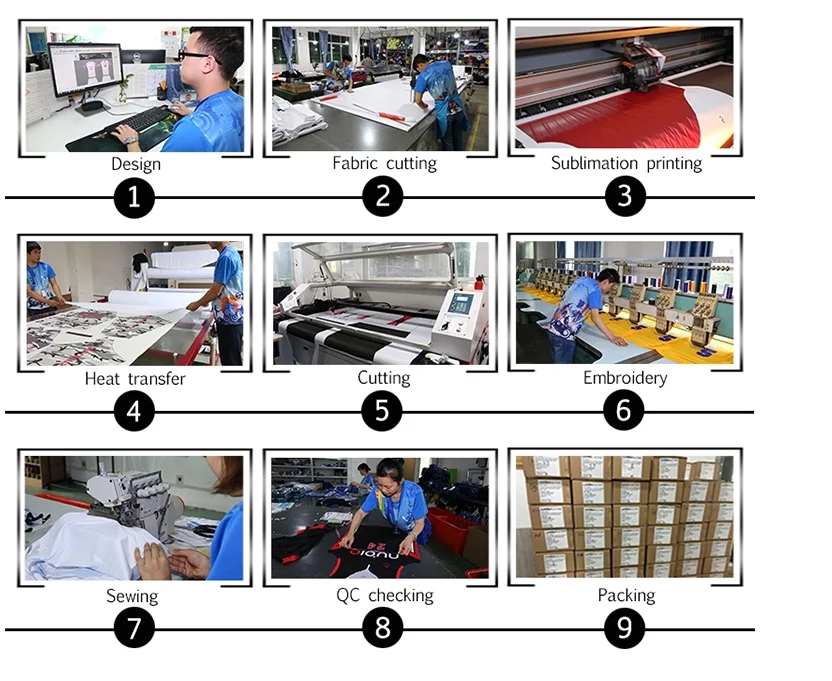 Design
Fabric cutting
Sublimation printing
1
2
3
Heat transfer
Cutting
Embroidery
4
5
6
Sewing
QC checking
Packing
7
8
9