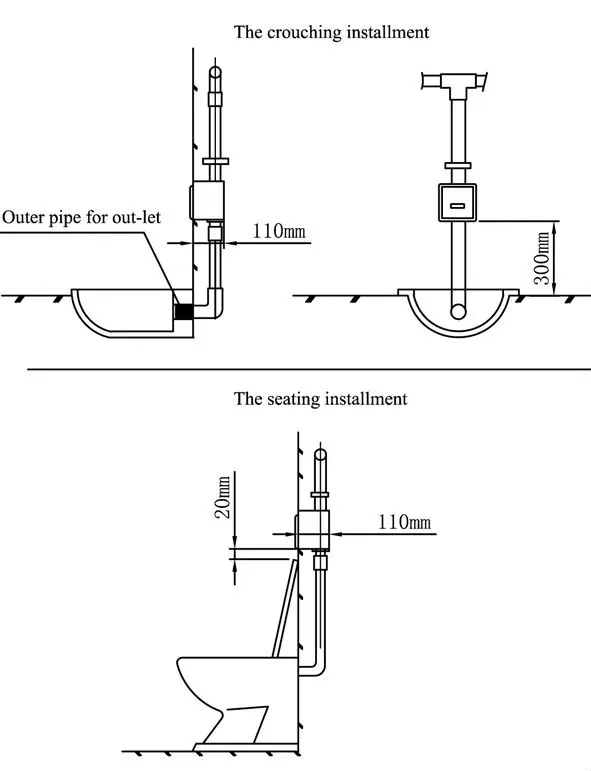 The crouching installment

Outer pipe for out-let

110mm

300mm

The seating installment

20mm

110mm