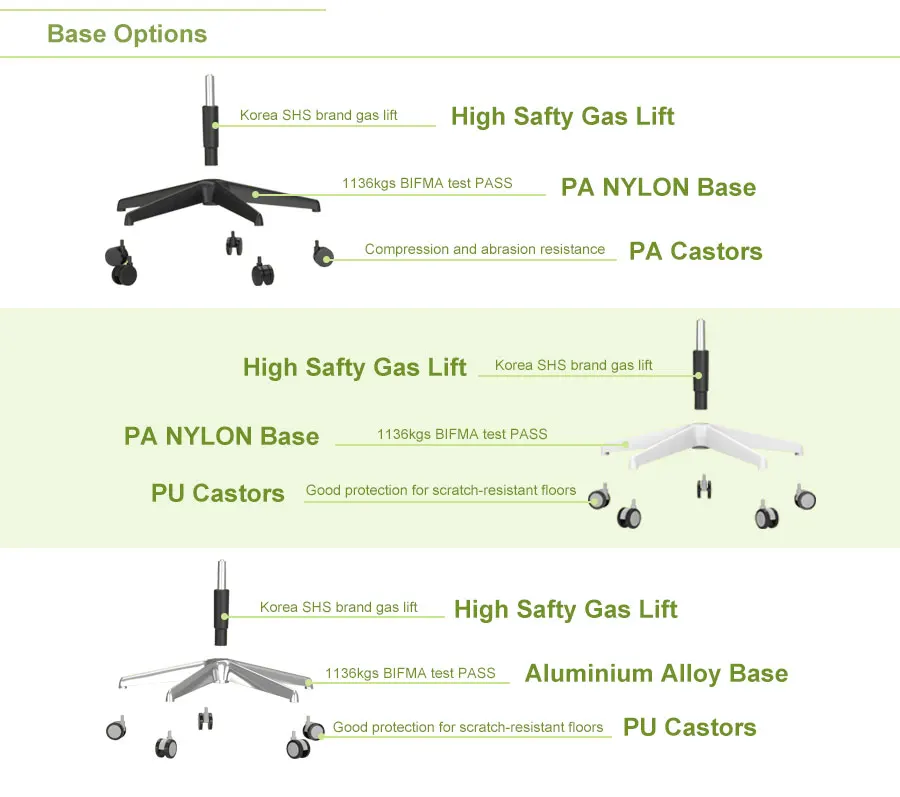 Base Options

Korea SHS brand gas lift High Safty Gas Lift

1136kgs BIFMA test PASS PA NYLON Base

Compression and abrasion resistance PA Castors

High Safty Gas Lift Korea SHS brand gas lift

PA NYLON Base 1136kgs BIFMA test PASS

PU Castors Good protection for scratch-resistant floors

Korea SHS brand gas lift High Safty Gas Lift

1136kgs BIFMA test PASS Aluminium Alloy Base

Good protection for scratch-resistant floors PU Castors