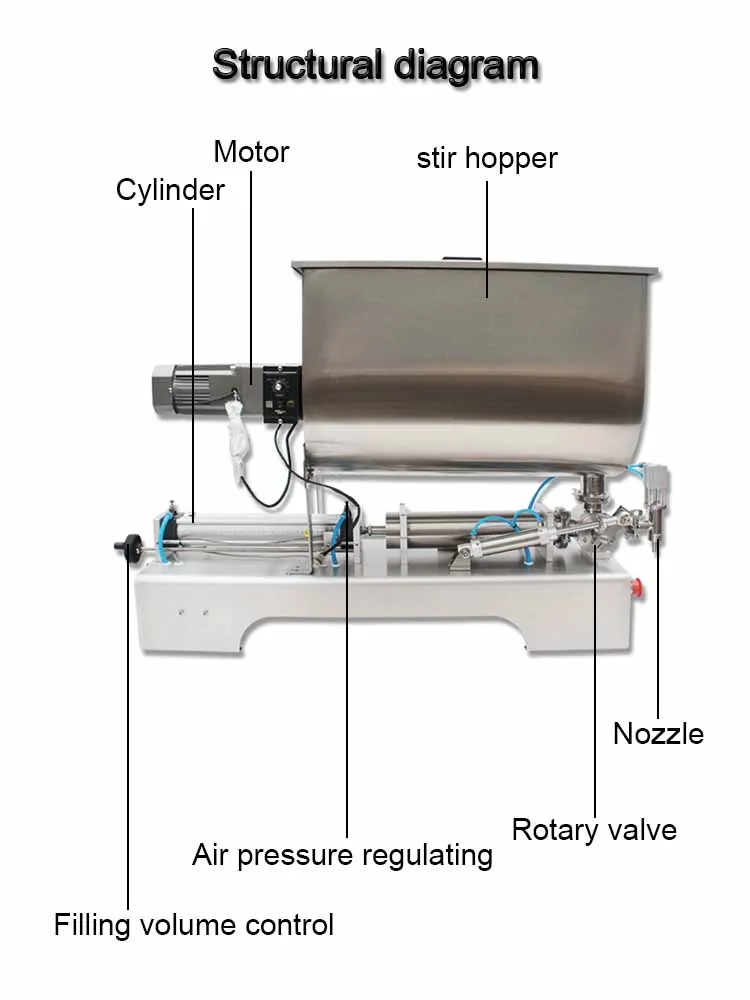 Structural diagram

Motor

stir hopper

Cylinder

Nozzle

Rotary valve

Air pressure regulating

Filling volume control