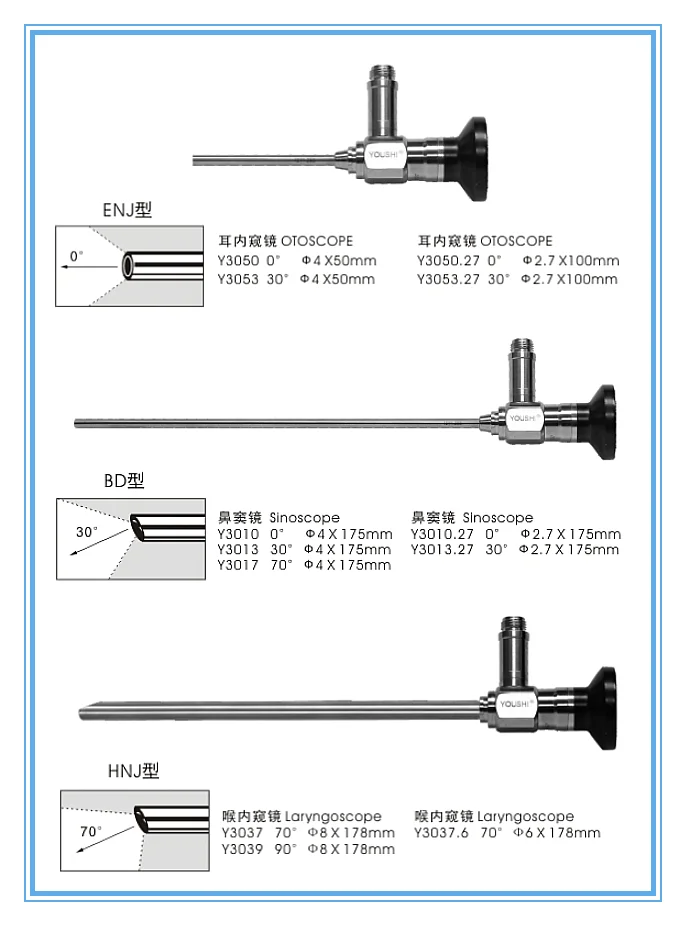 YOUSHI

ENJ型

0°

耳内窥镜 OTOSCOPE
Y3050 0° Φ4 X50mm
Y3053 30° Φ4 X50mm

耳内窥镜 OTOSCOPE
Y3050.27 0° Φ2.7 X100mm
Y3053.27 30° Φ2.7 X100mm

YOUSHI

BD型

30°

鼻窦镜 Sinoscope
Y3010 0° Φ4 X 175mm
Y3013 30° Φ4 X 175mm
Y3017 70° Φ4 X 175mm

鼻窦镜 Sinoscope
Y3010.27 0° Φ2.7 X 175mm
Y3013.27 30° Φ2.7 X 175mm

YOUSHI

HNJ型

70°

喉内窥镜 Laryngoscope
Y3037 70° Φ8 X 178mm
Y3039 90° Φ8 X 178mm

喉内窥镜 Laryngoscope
Y3037.6 70° Φ6 X 178mm