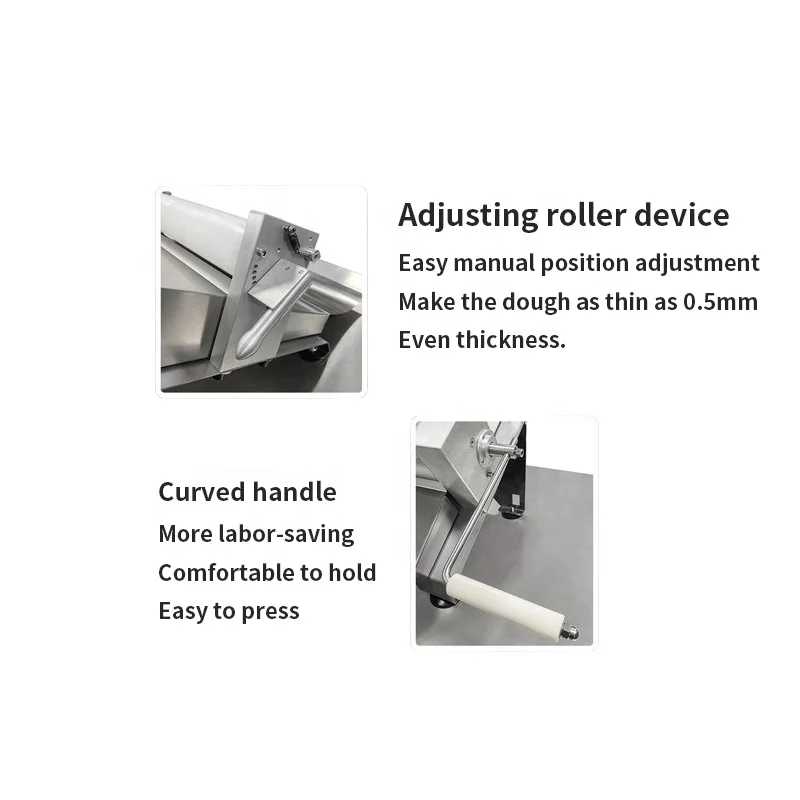 Adjusting roller device
Easy manual position adjustment
Make the dough as thin as 0.5mm
Even thickness.

Curved handle
More labor-saving
Comfortable to hold
Easy to press