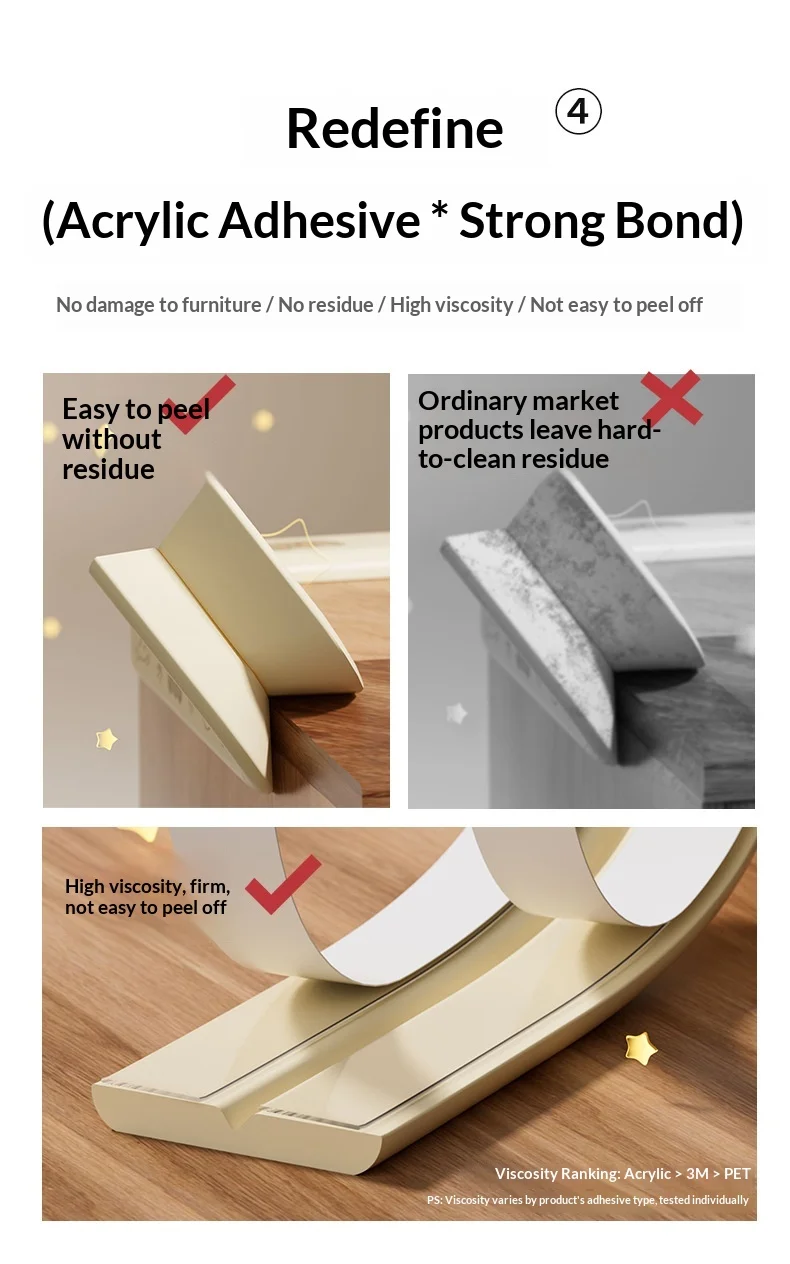 Redefine ④

(Acrylic Adhesive * Strong Bond)

No damage to furniture / No residue / High viscosity / Not easy to peel off

Easy to peel without residue

Ordinary market products leave hard-to-clean residue

High viscosity, firm, not easy to peel off

Viscosity Ranking: Acrylic > 3M > PET

PS: Viscosity varies by product's adhesive type, tested individually