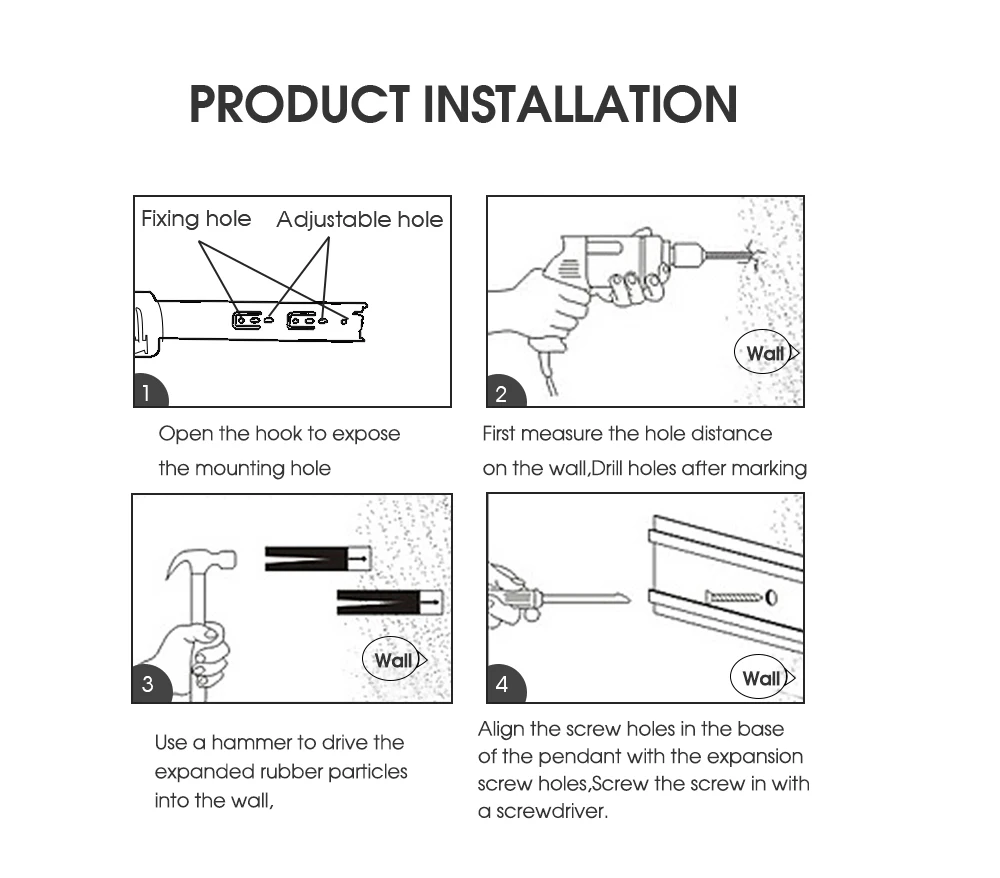 PRODUCT INSTALLATION

Fixing hole Adjustable hole

1

Open the hook to expose the mounting hole

Wall

2

First measure the hole distance on the wall,Drill holes after marking

Wall

3

Use a hammer to drive the expanded rubber particles into the wall,

Wall

4

Align the screw holes in the base of the pendant with the expansion screw holes,Screw the screw in with a screwdriver.