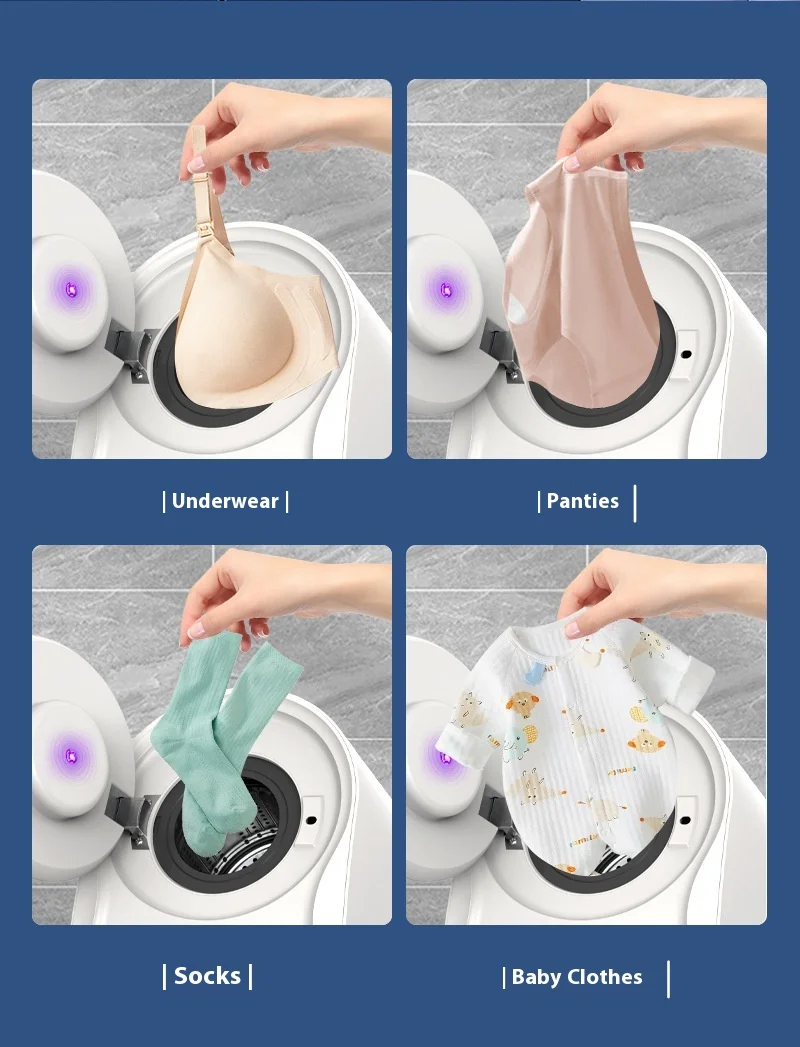 | Underwear |

| Panties |

| Socks |

| Baby Clothes |