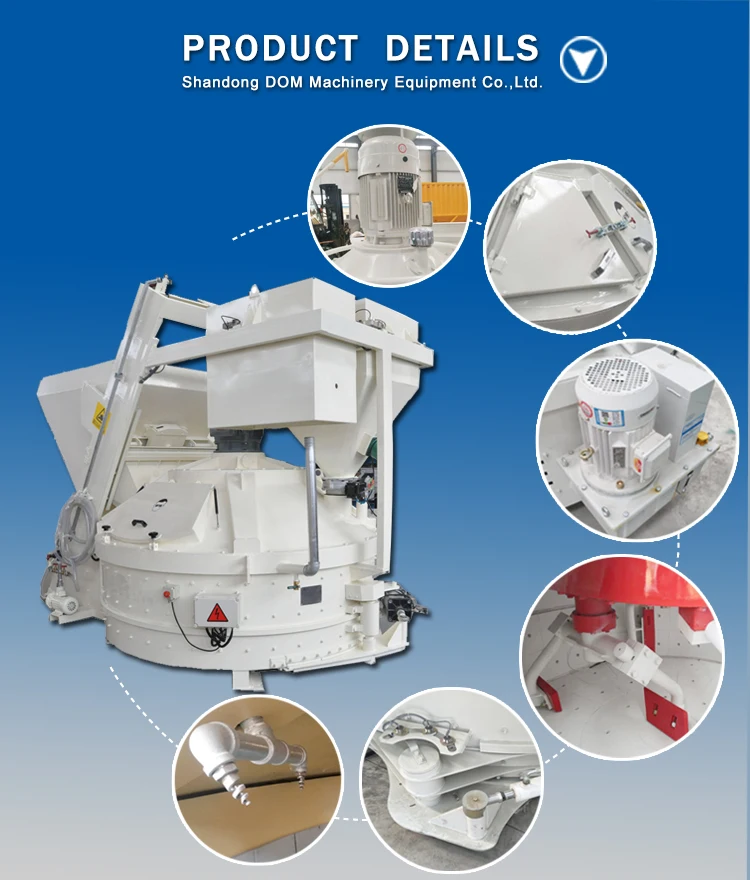 PRODUCT DETAILS
Shandong DOM Machinery Equipment Co.,Ltd.