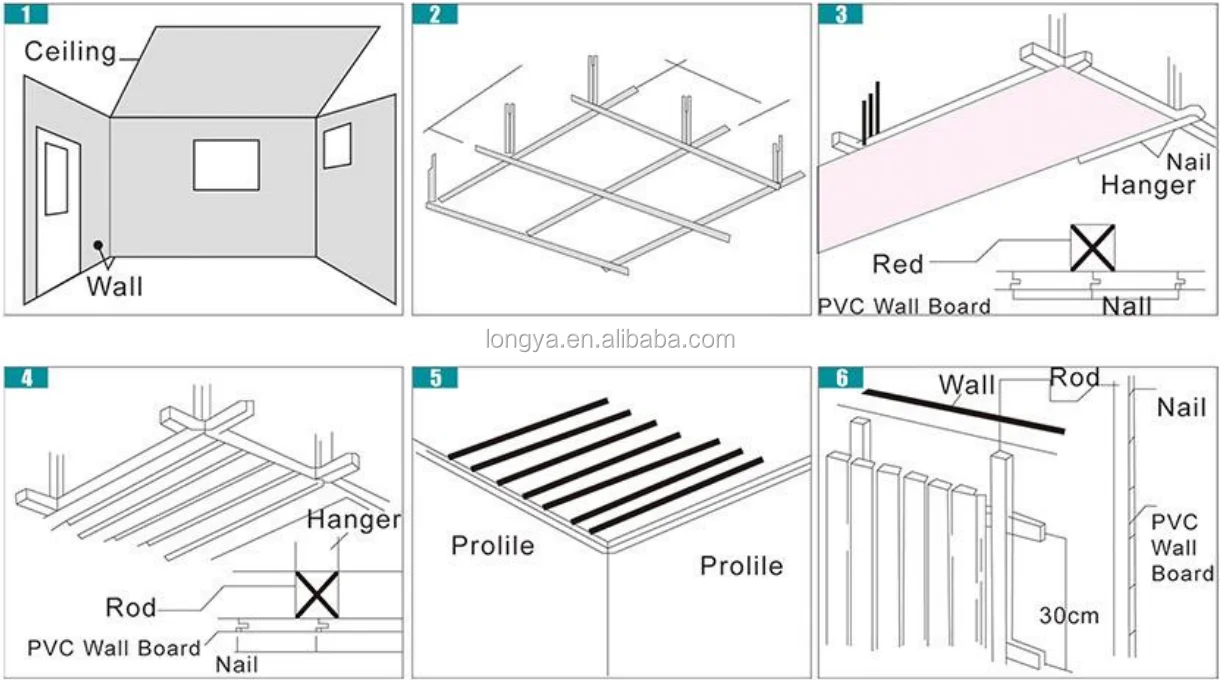 1
Ceiling
Wall

2

3
Nail
Hanger
Red
PVC Wall Board
Nail

longya.en.alibaba.com

4
Hanger
Rod
PVC Wall Board
Nail

5
Prolile
Prolile

6
Wall
Rod
Nail
PVC Wall Board
30cm